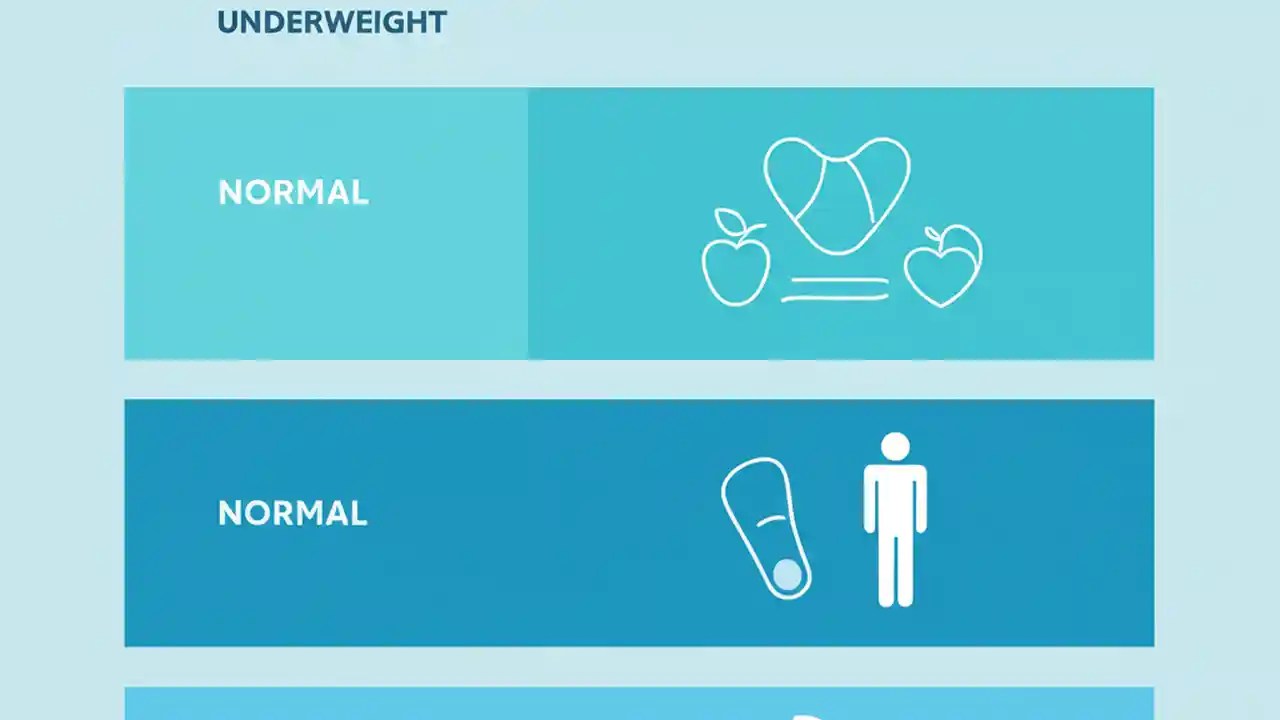 UNDERWEIGHT

NORMAL

NORMAL