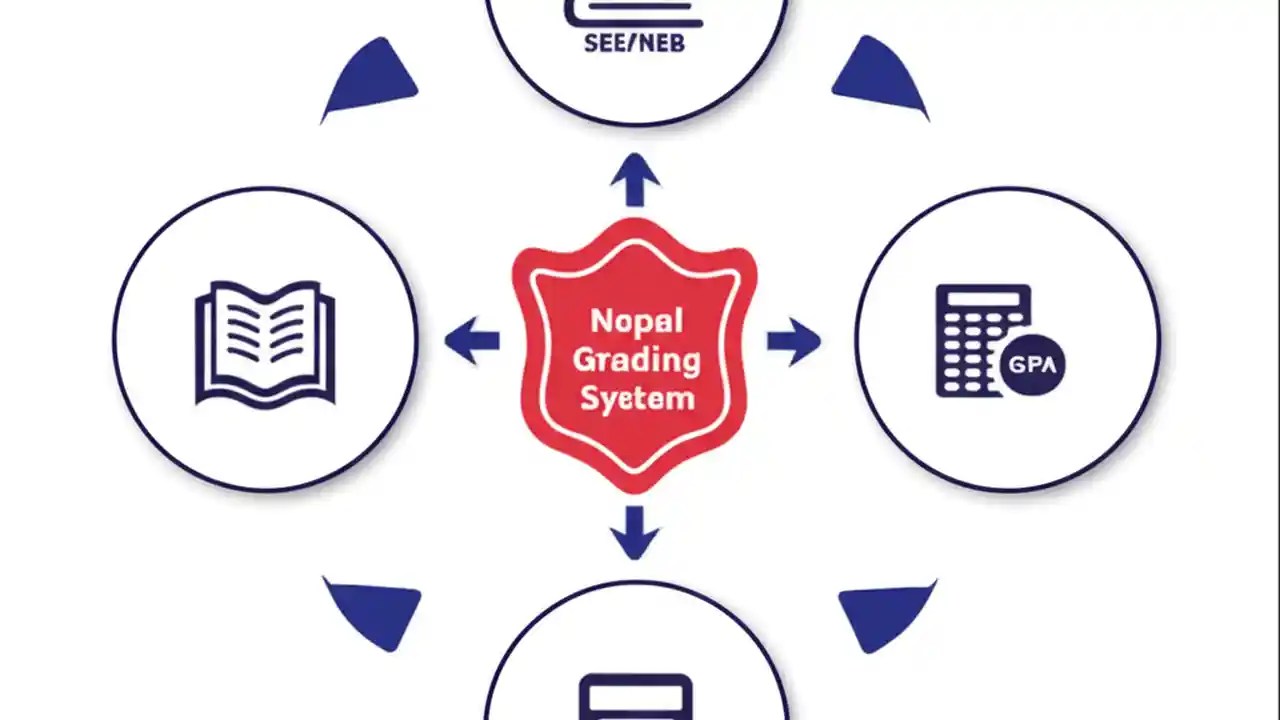 SEE/NEB

Nopal Grading Syetem

GPA