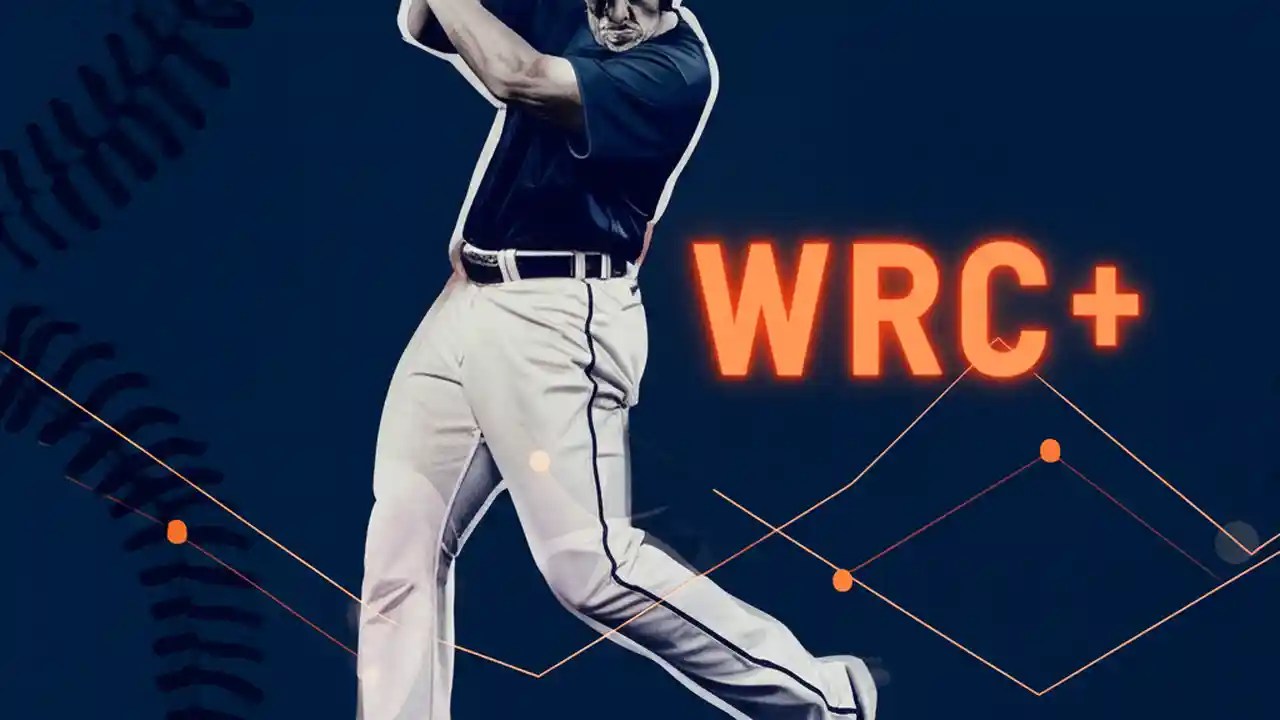 WRC+