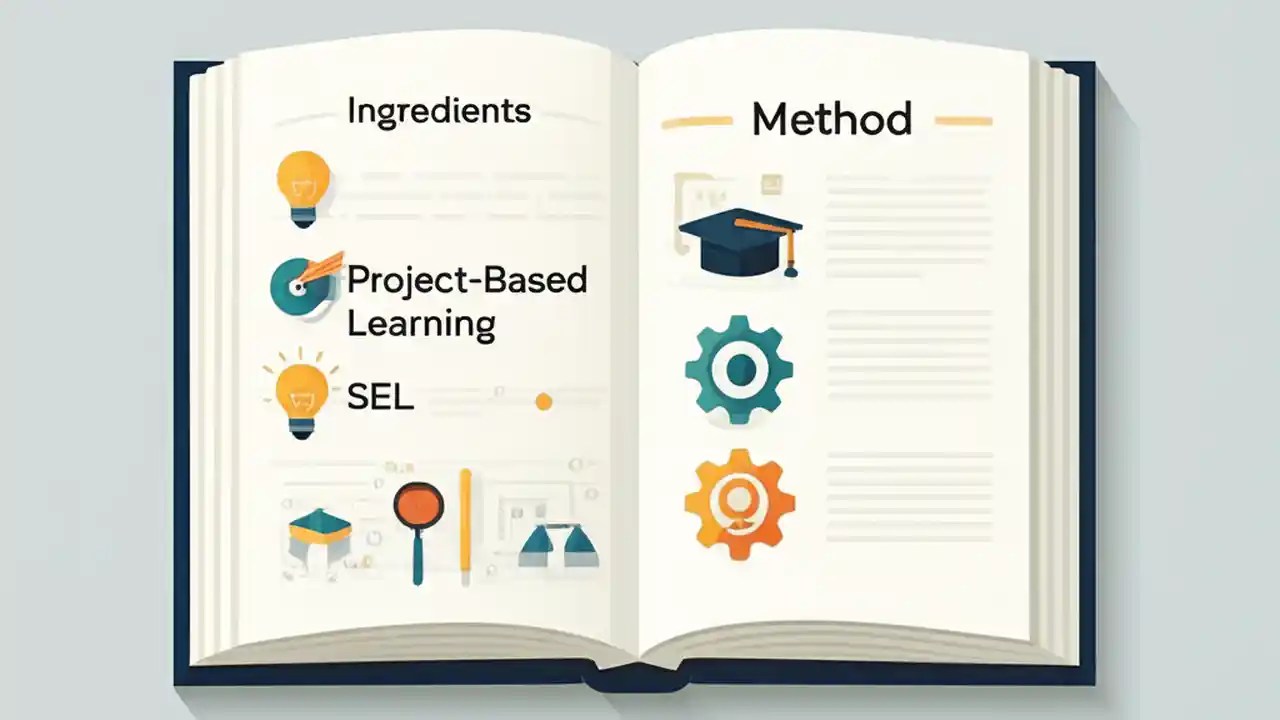 Ingredients

Project-Based Learning

SEL

Method