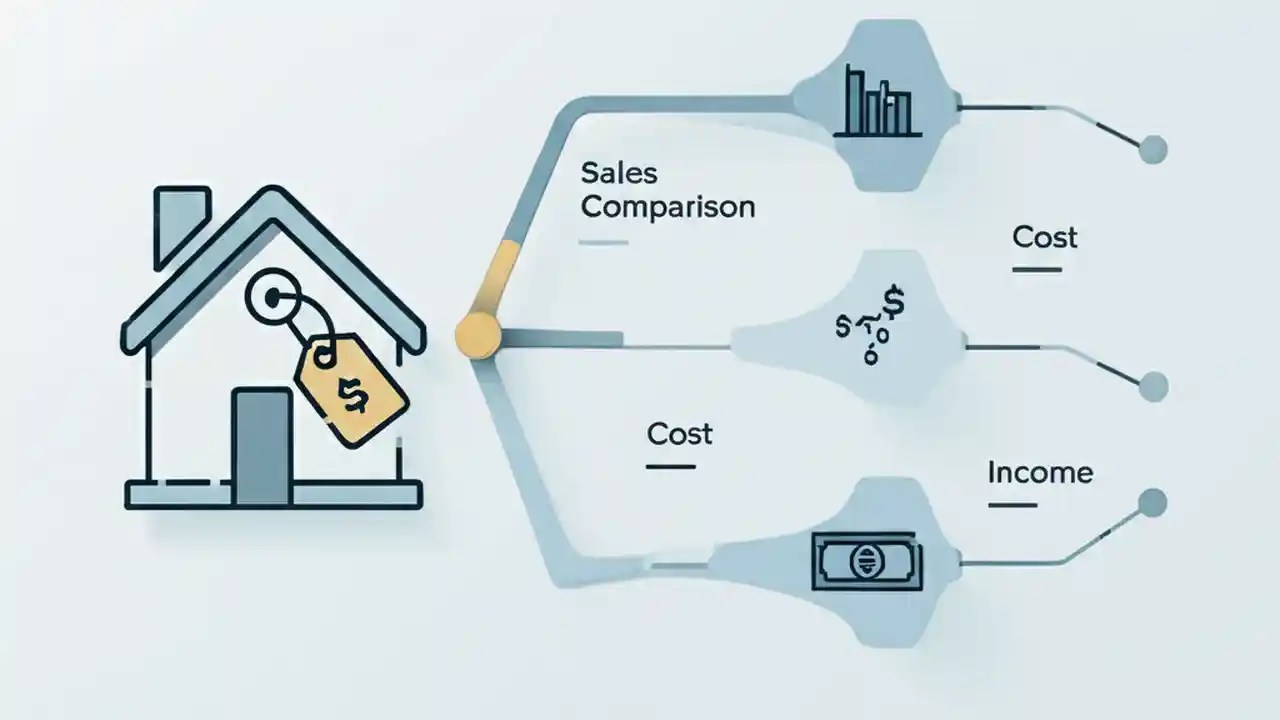 $

Sales Comparison

Cost

$ $

Cost

Income