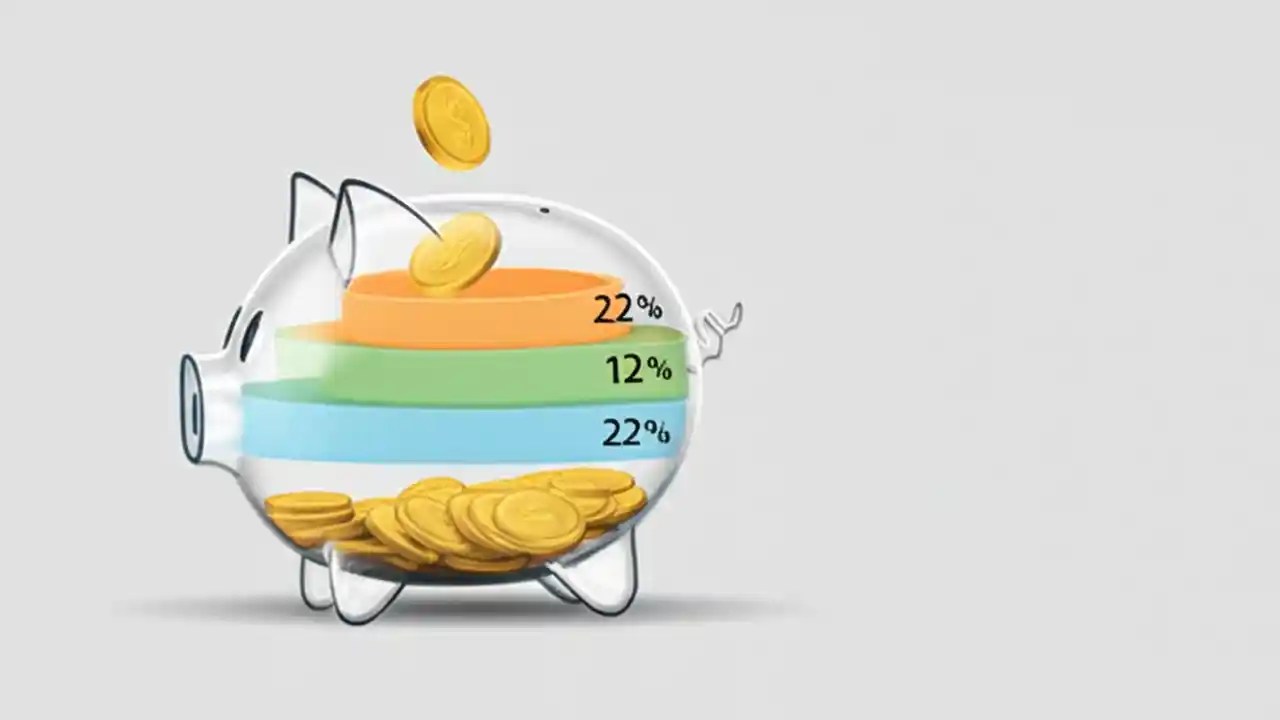 22%
12%
22%