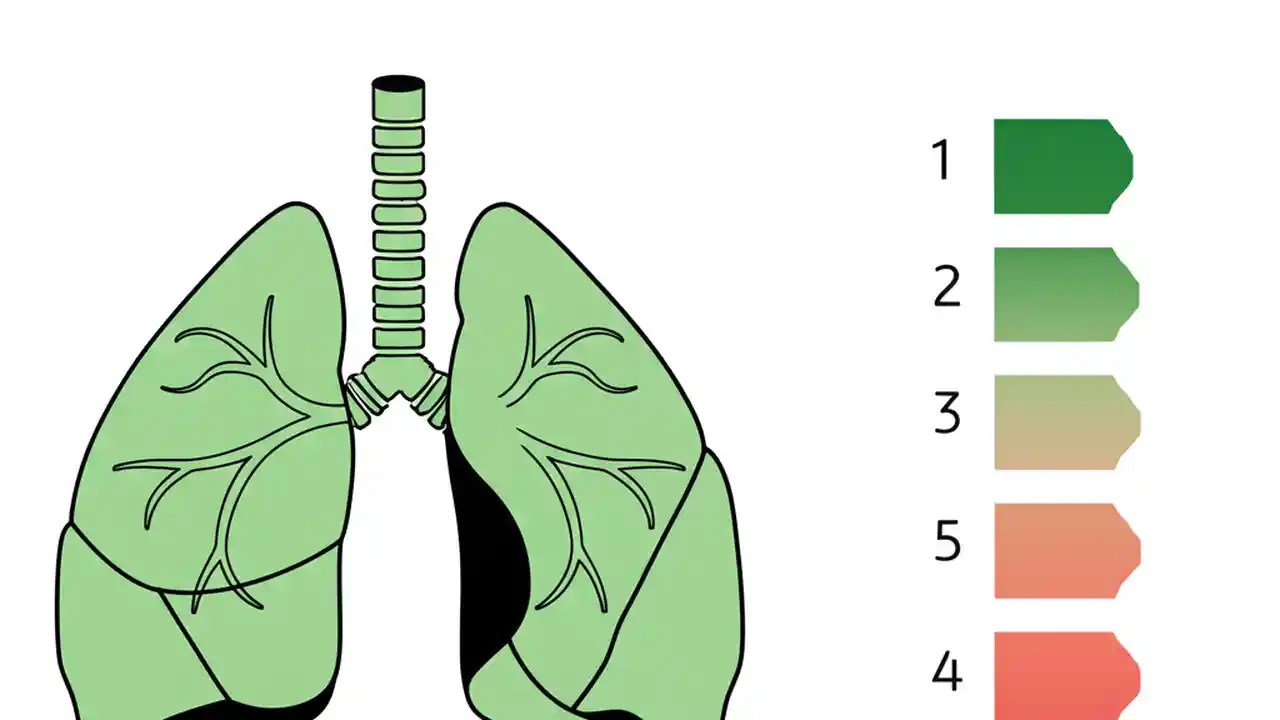 1

2

3

5

4