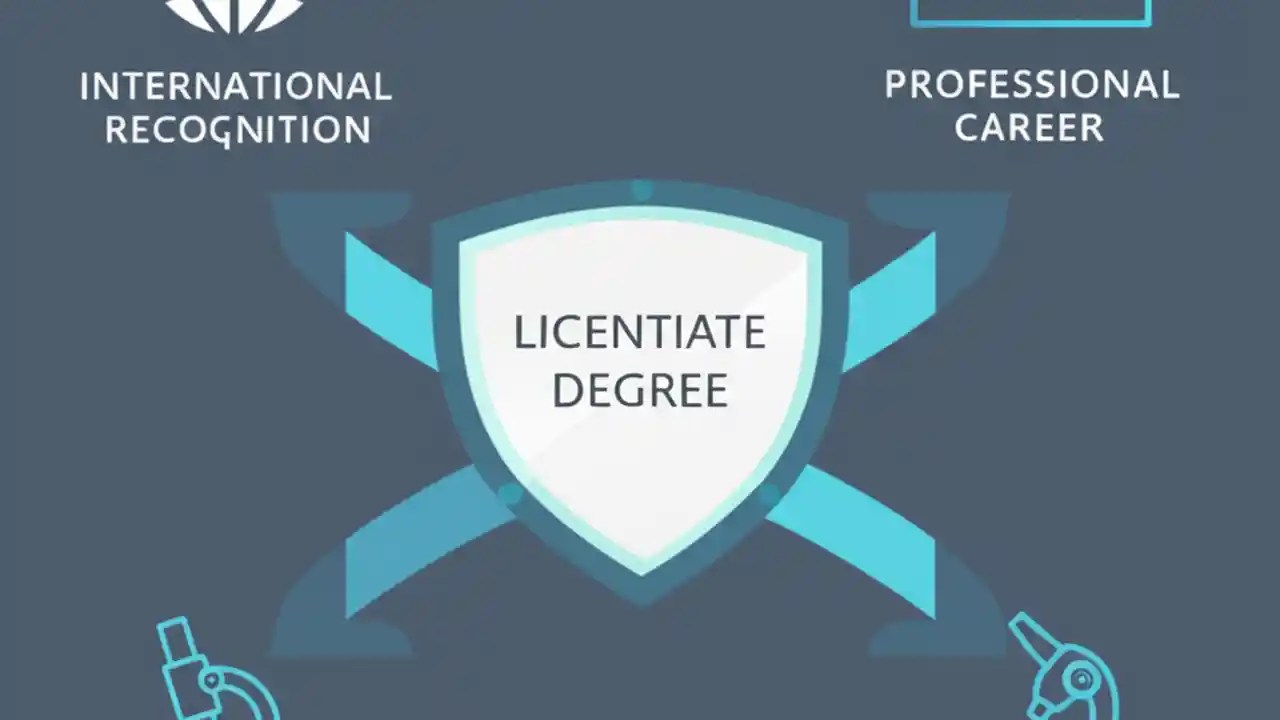 INTERNATIONAL RECOGNITION

PROFESSIONAL CAREER

LICENTIATE DEGREE