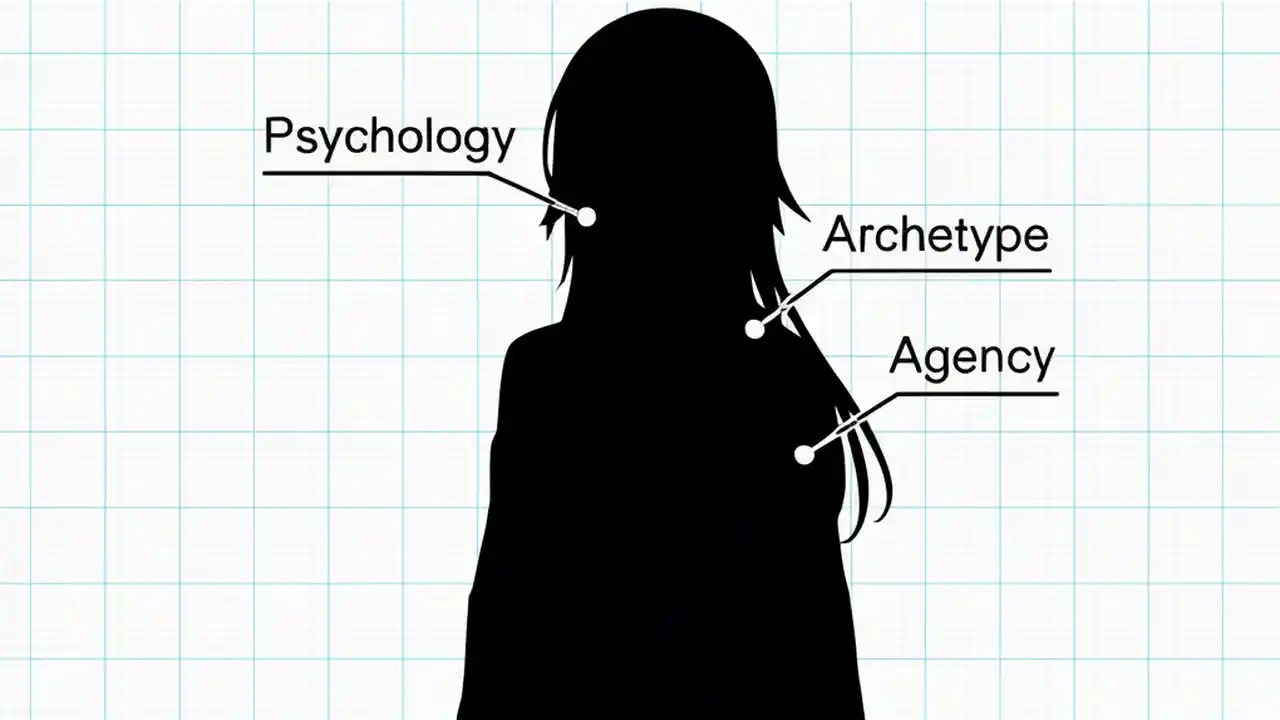 Psychology

Archetype

Agency