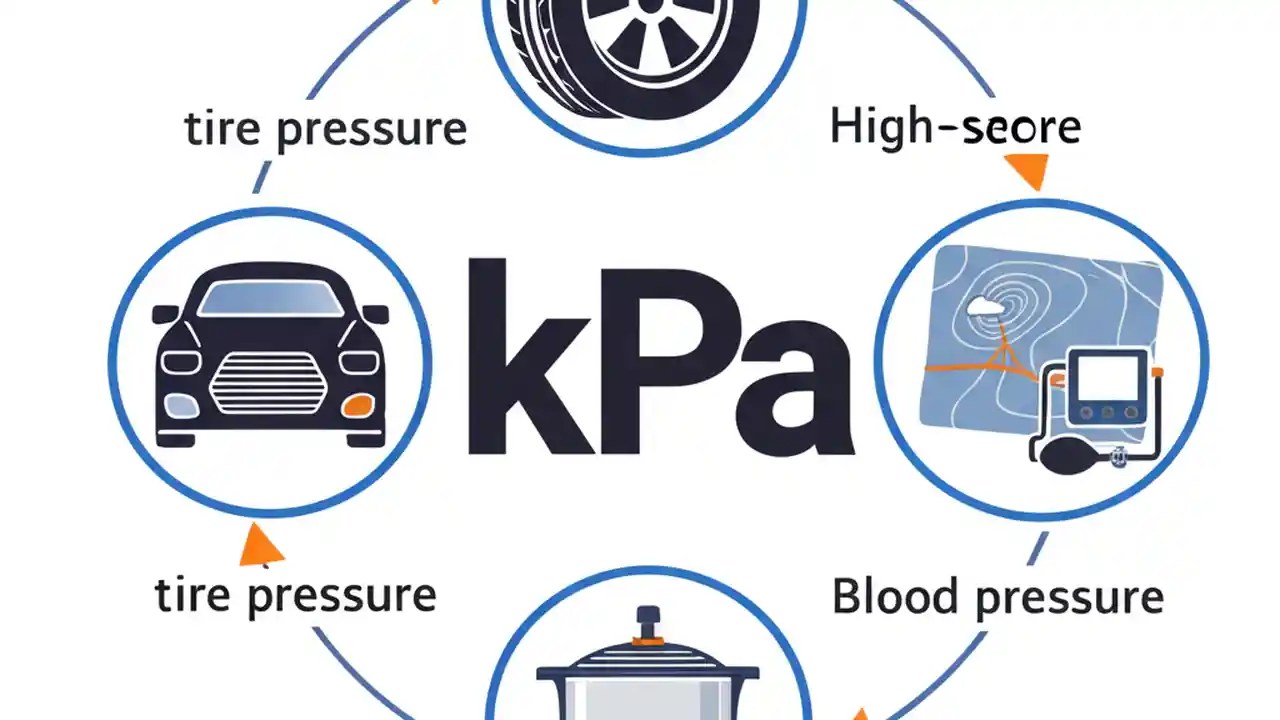 tire pressure

High-seore

kPa

tire pressure

Blood pressure