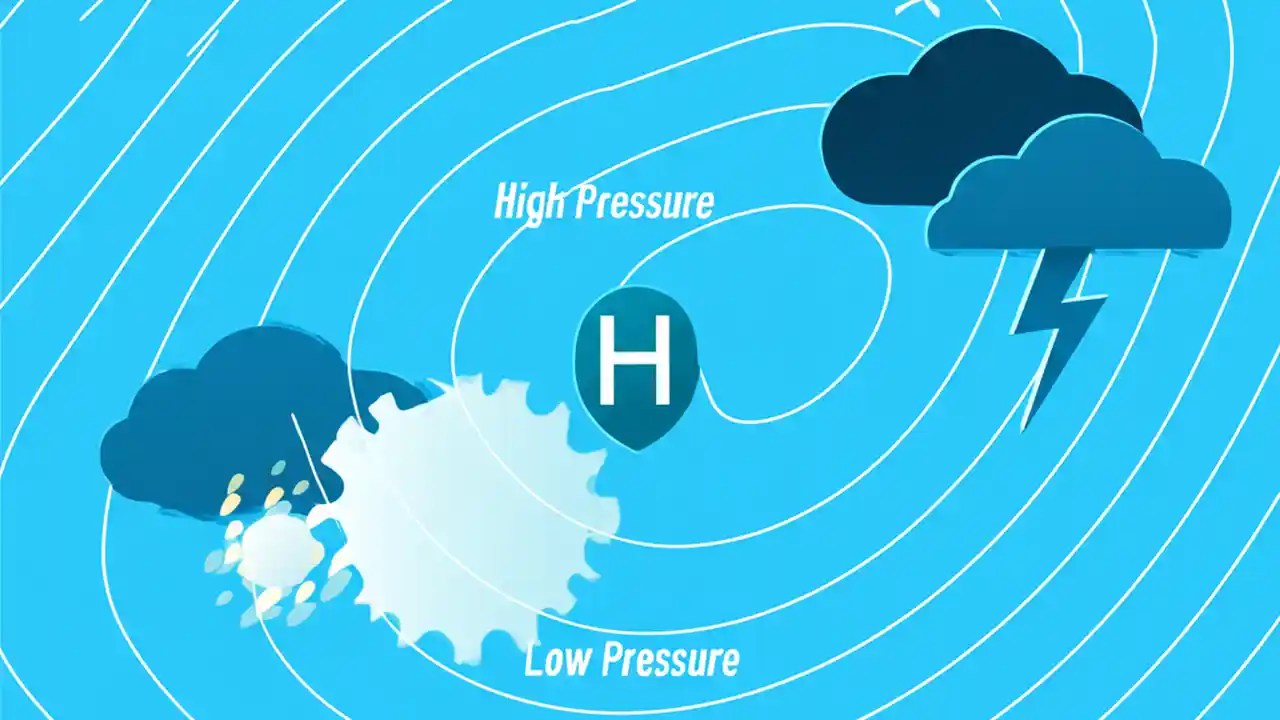 High Pressure

H

Low Pressure