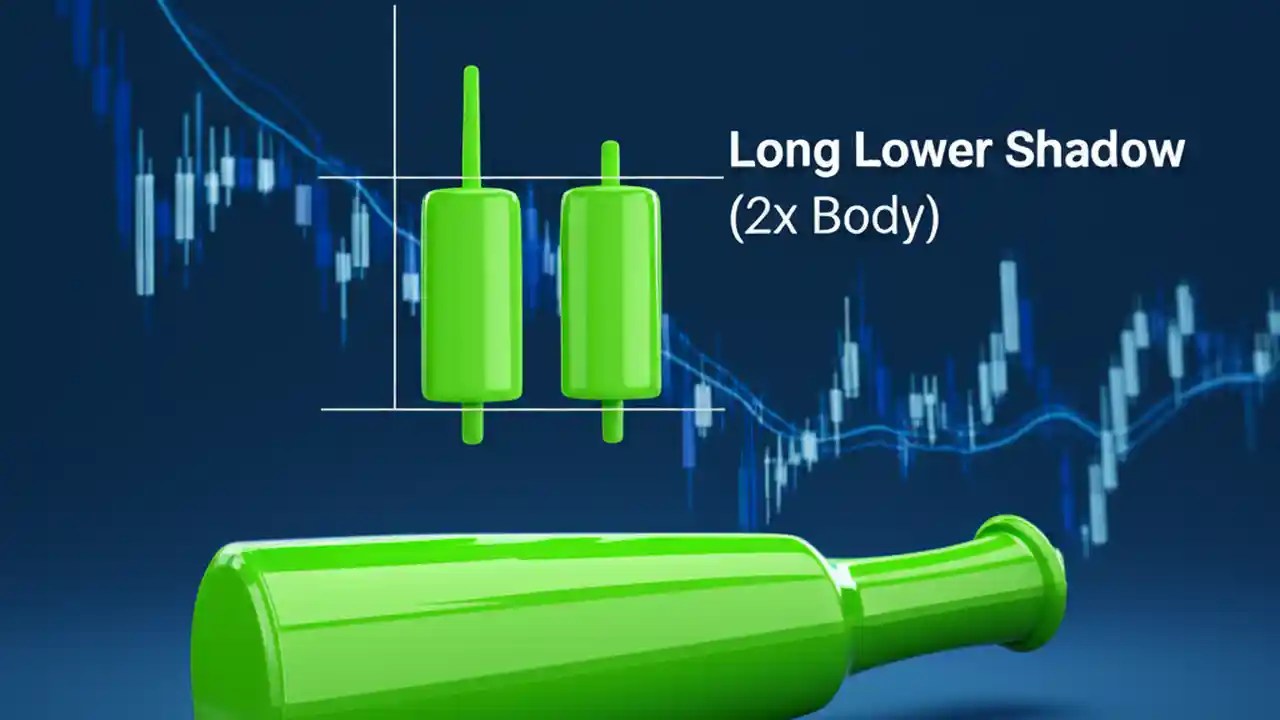 Long Lower Shadow
(2x Body)