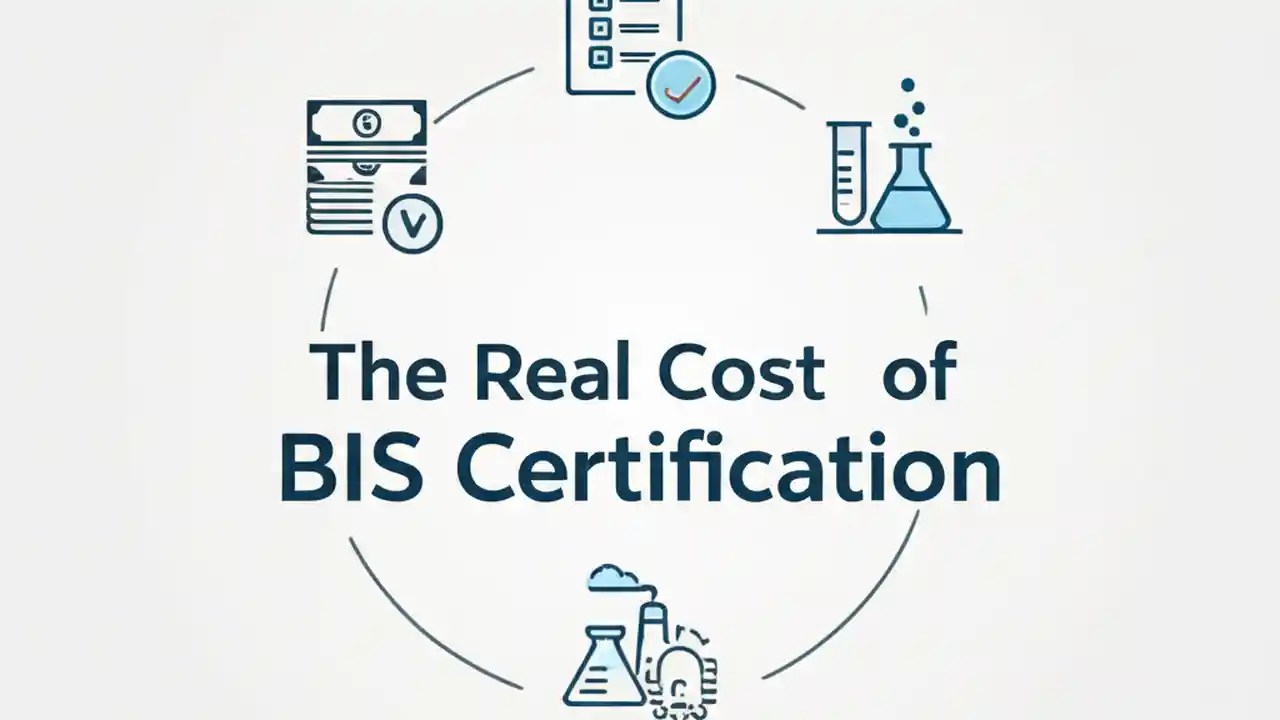 The Real Cost of
BIS Certification