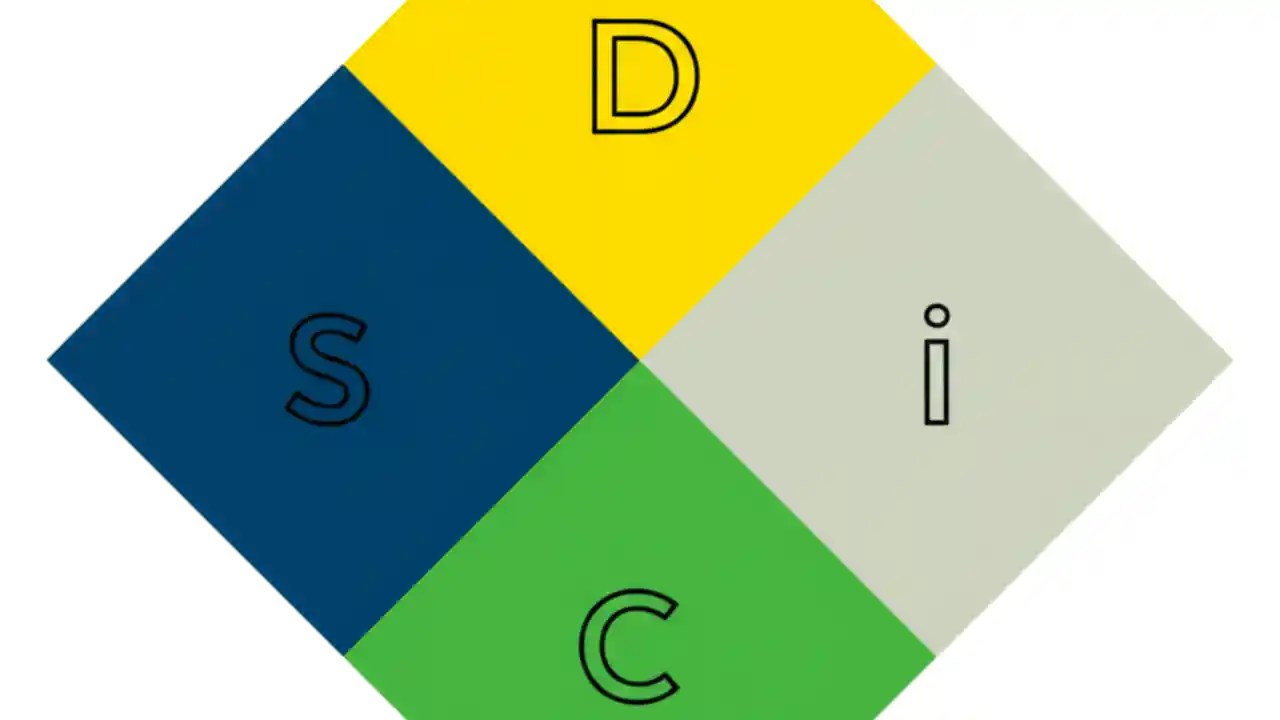 D
S
i
C