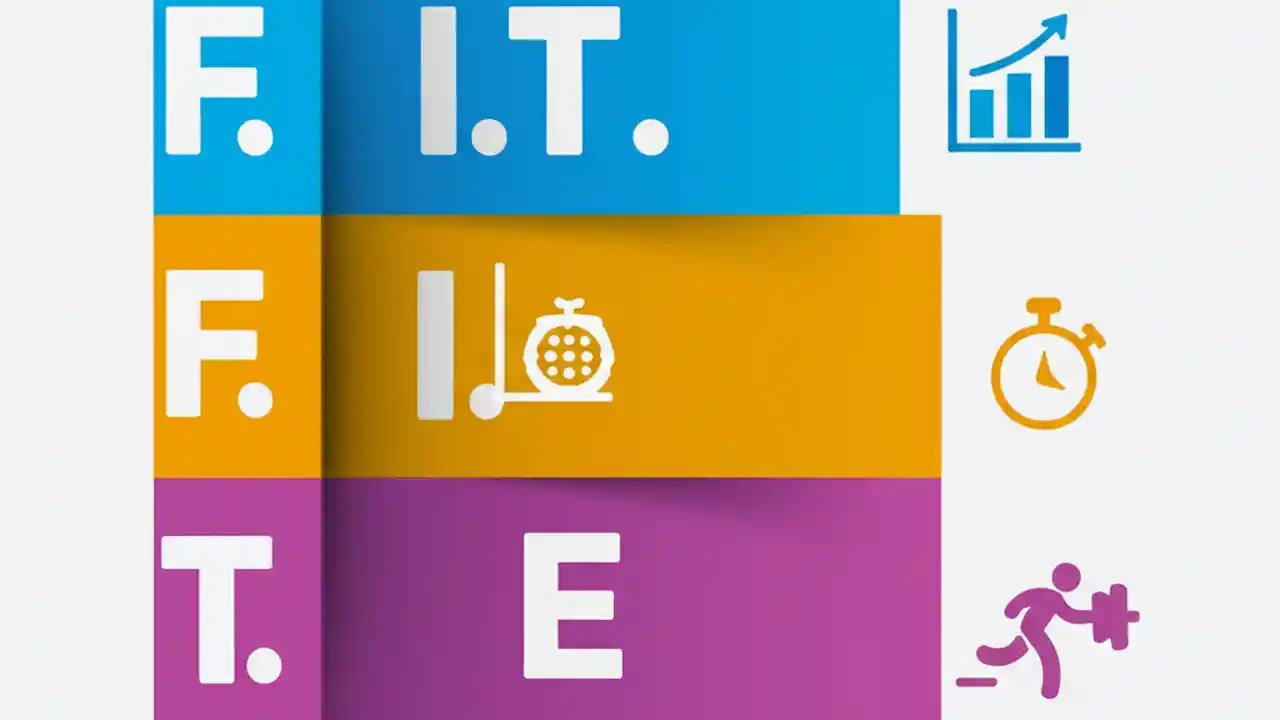 F. I.T.

F. I.

T. E