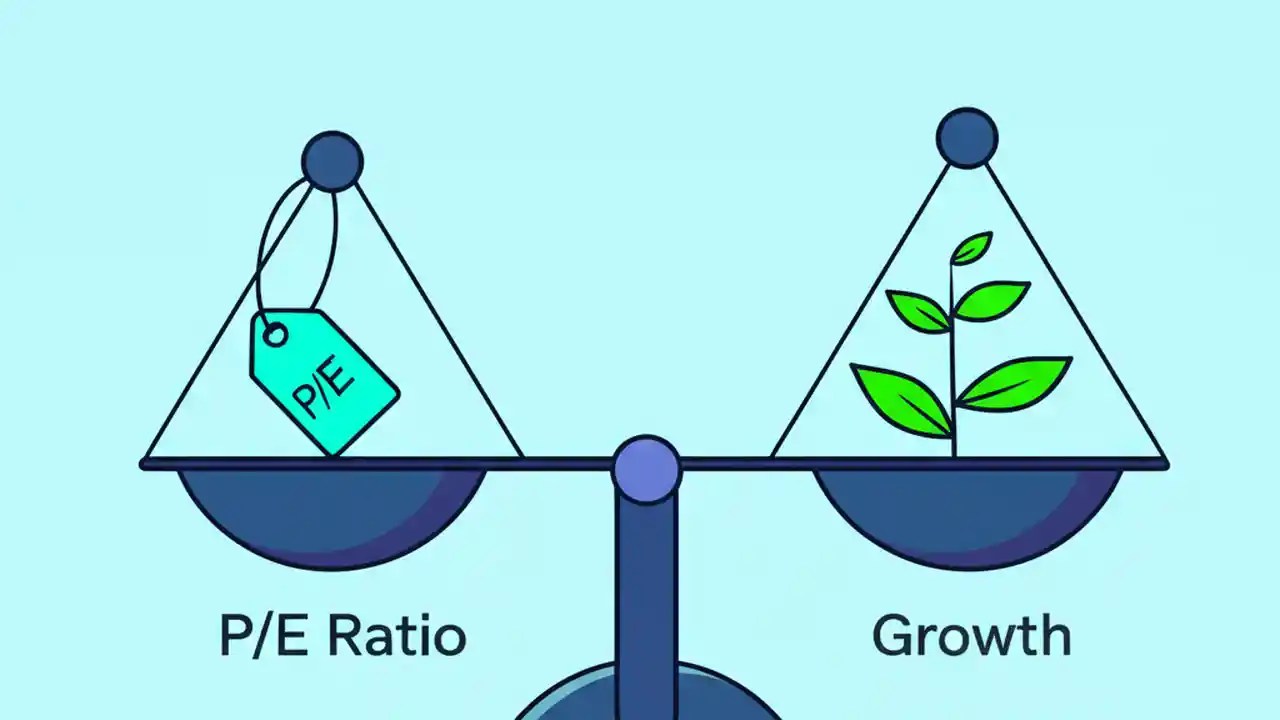 P/E

P/E Ratio

Growth