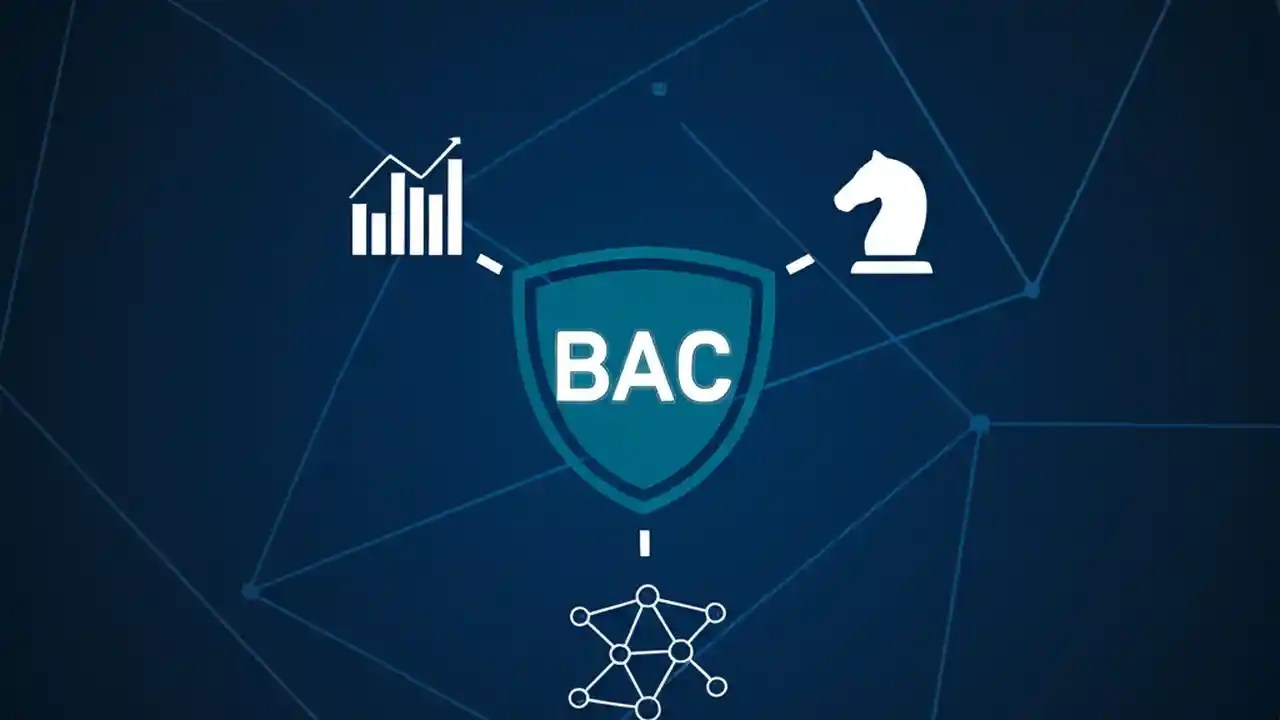 BAC