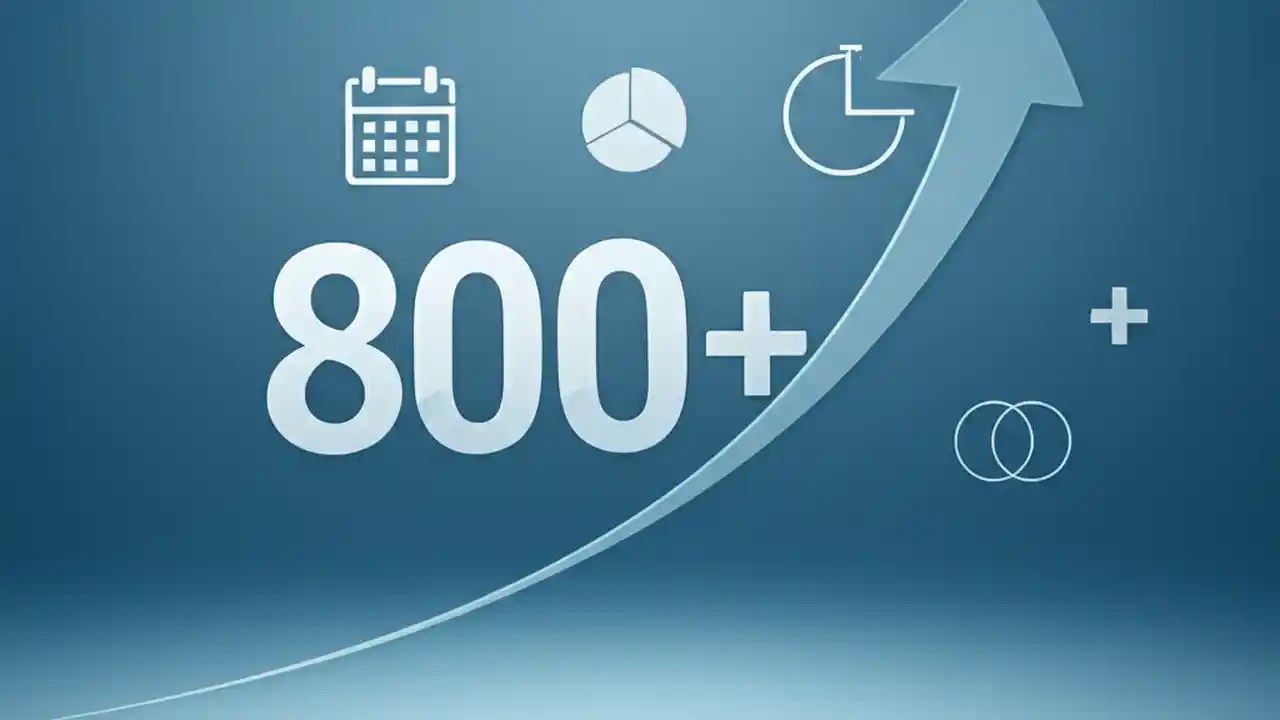 800+