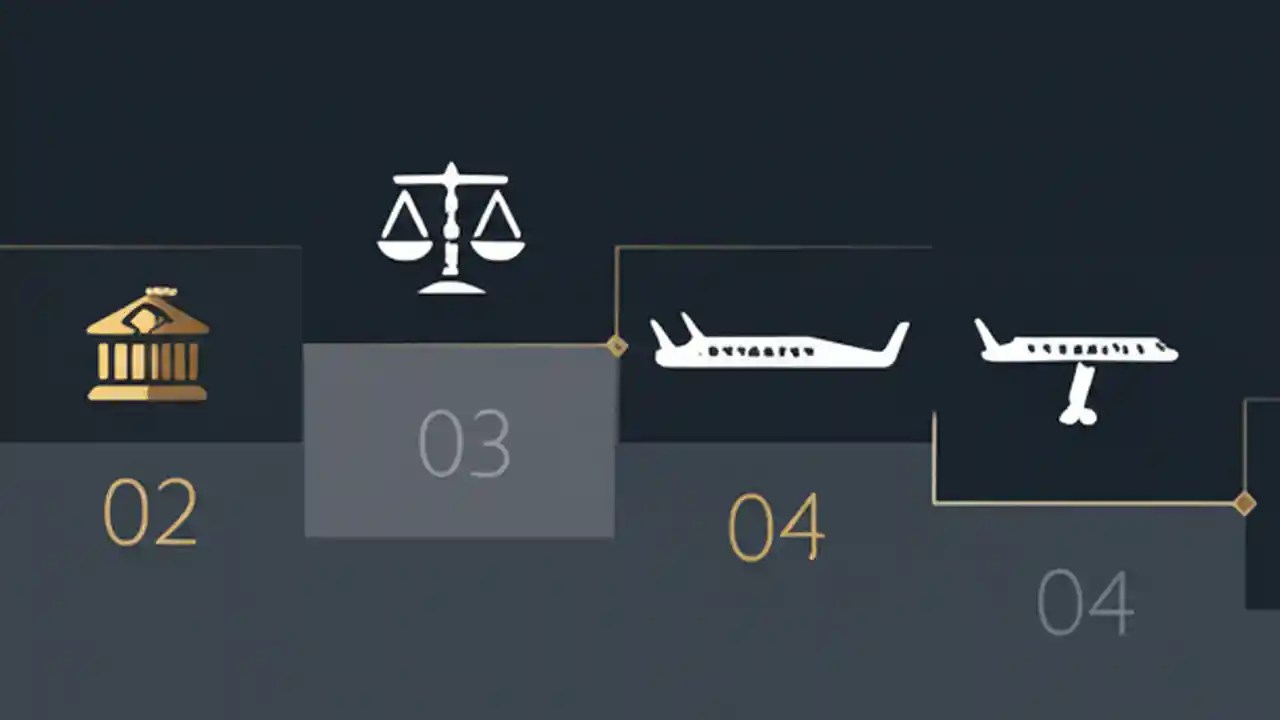 02

03

04

04