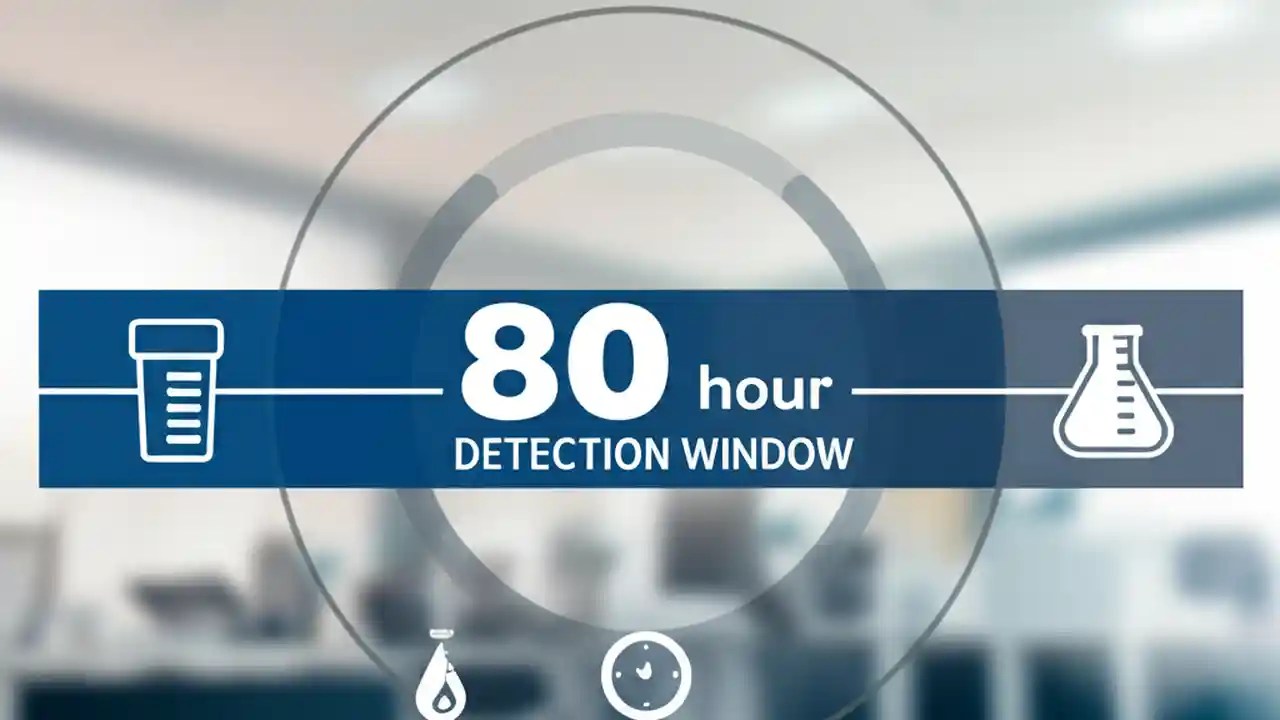 80 hour
DETECTION WINDOW