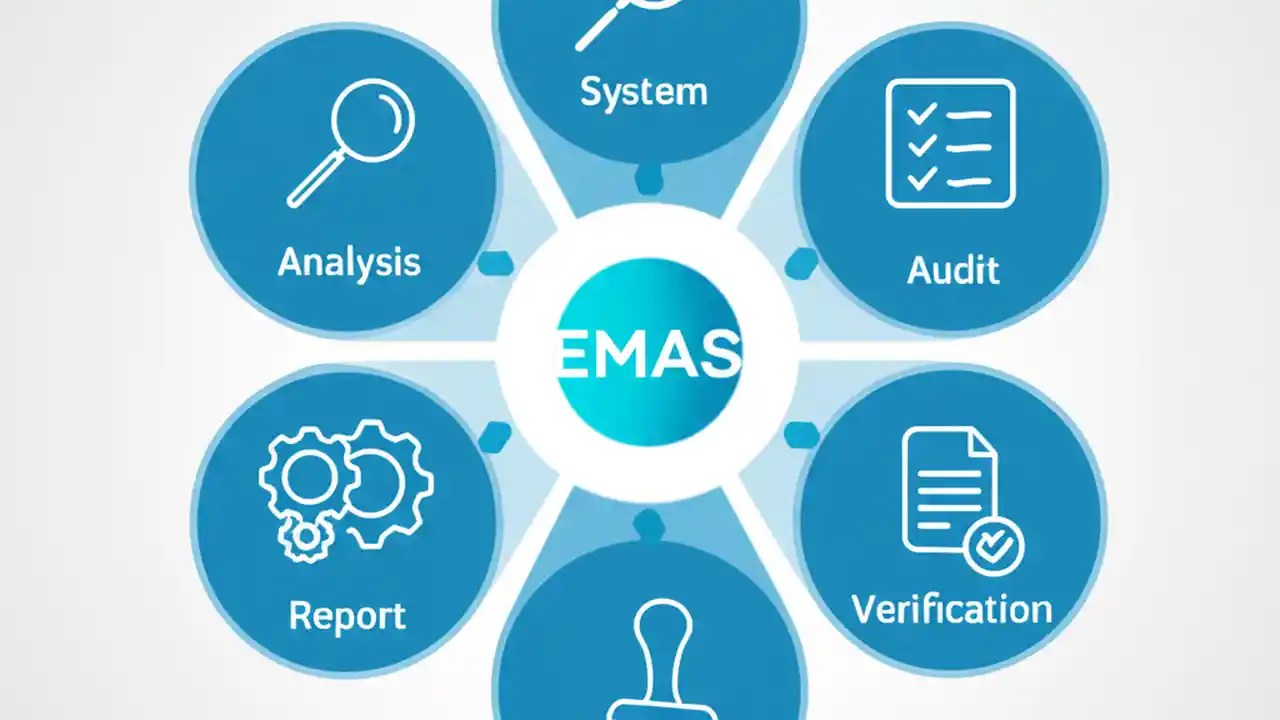 System

Analysis

Audit

EMAS

Report

Verification