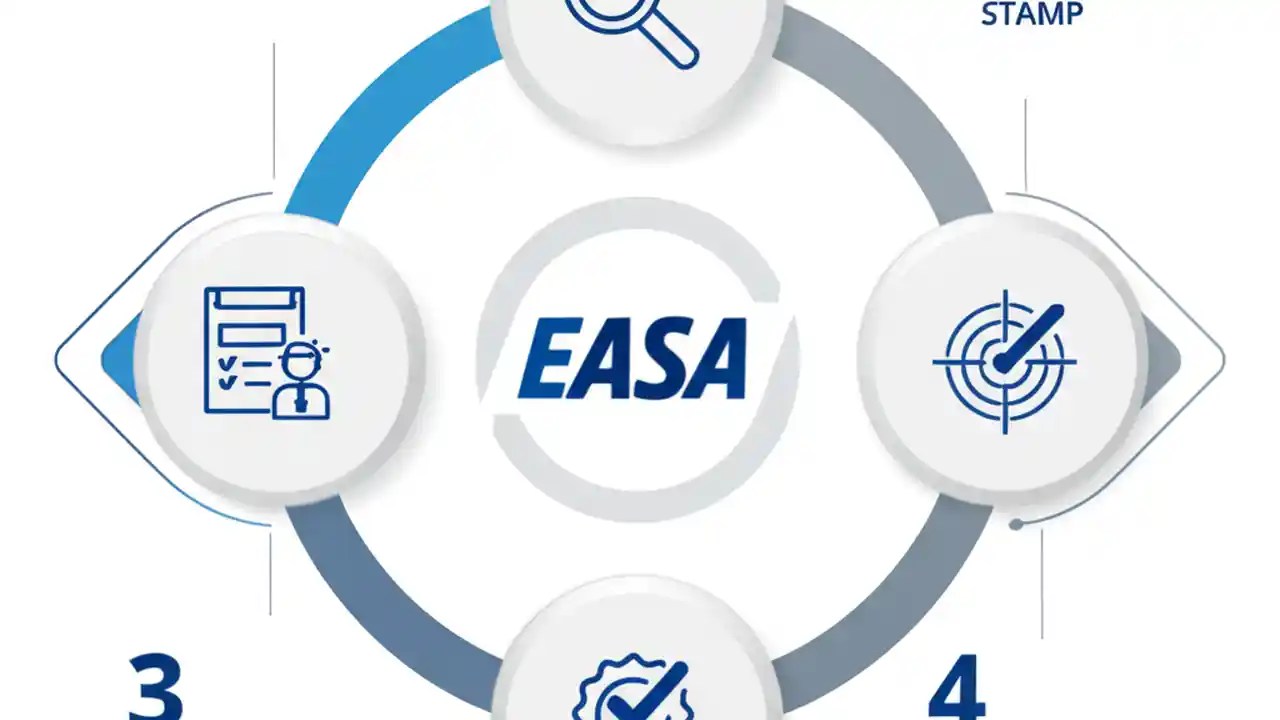 STAMP

EASA

3

4