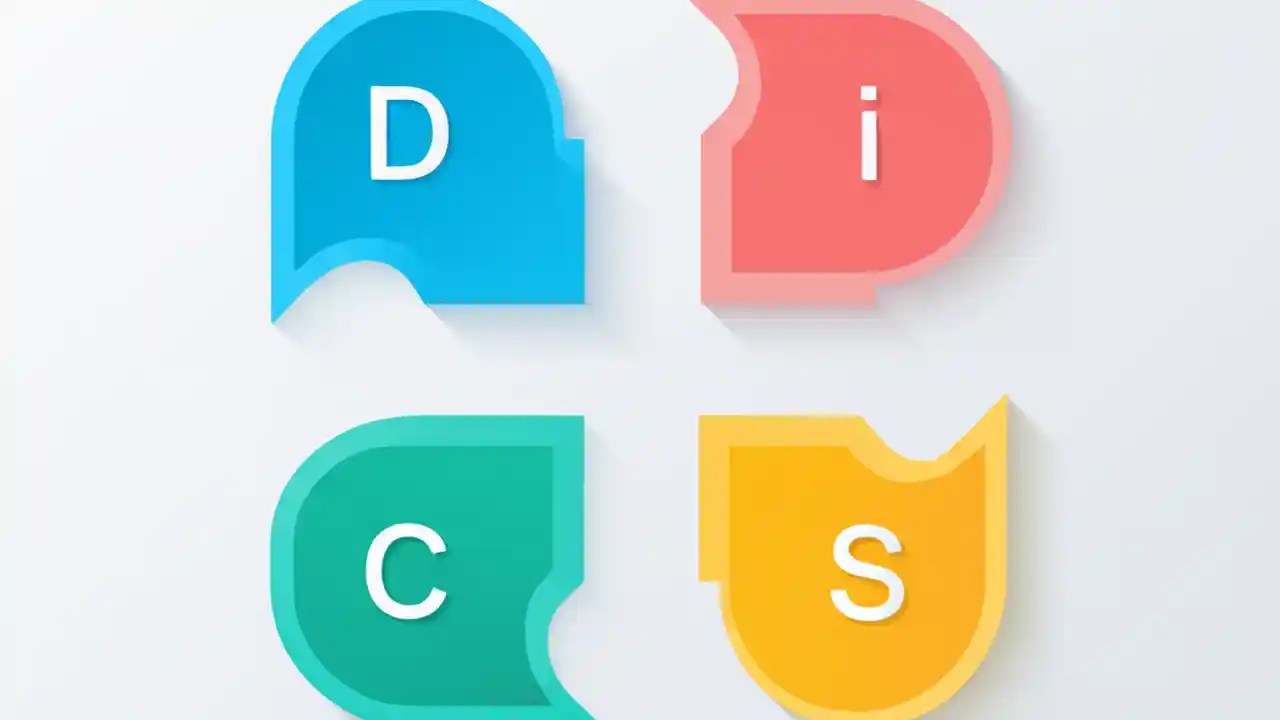 D i

C S