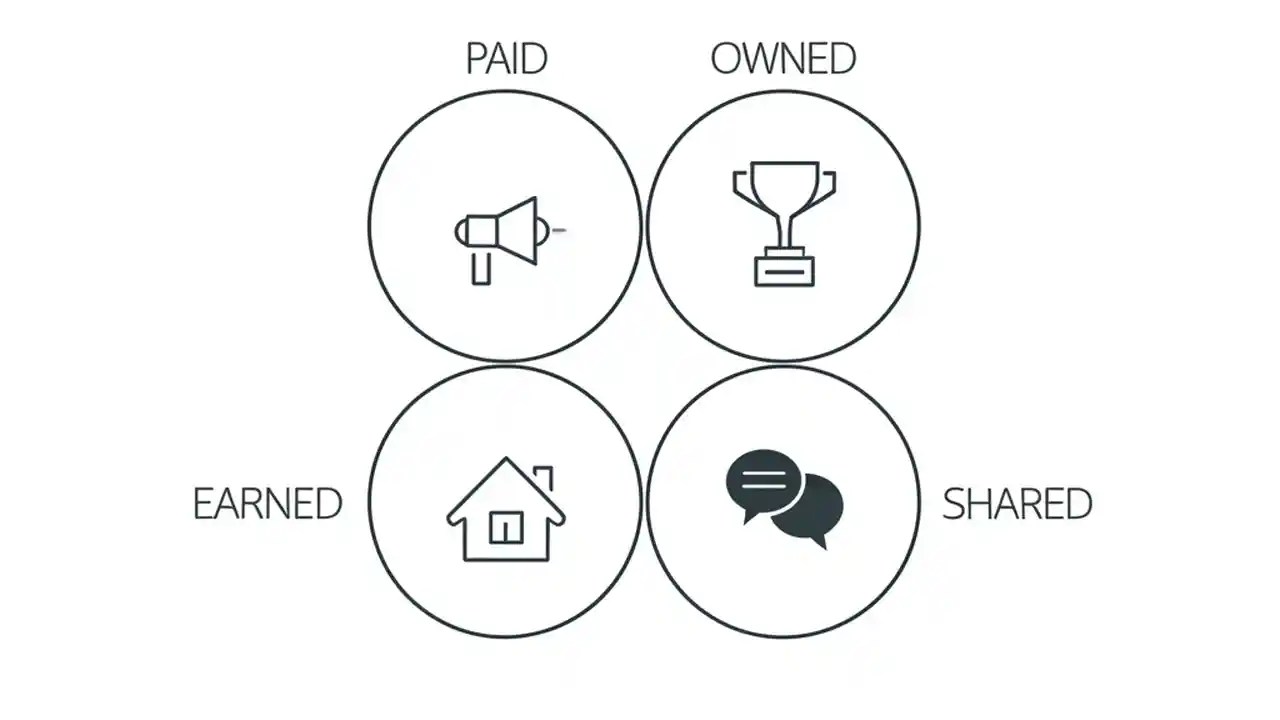 PAID
OWNED
EARNED
SHARED