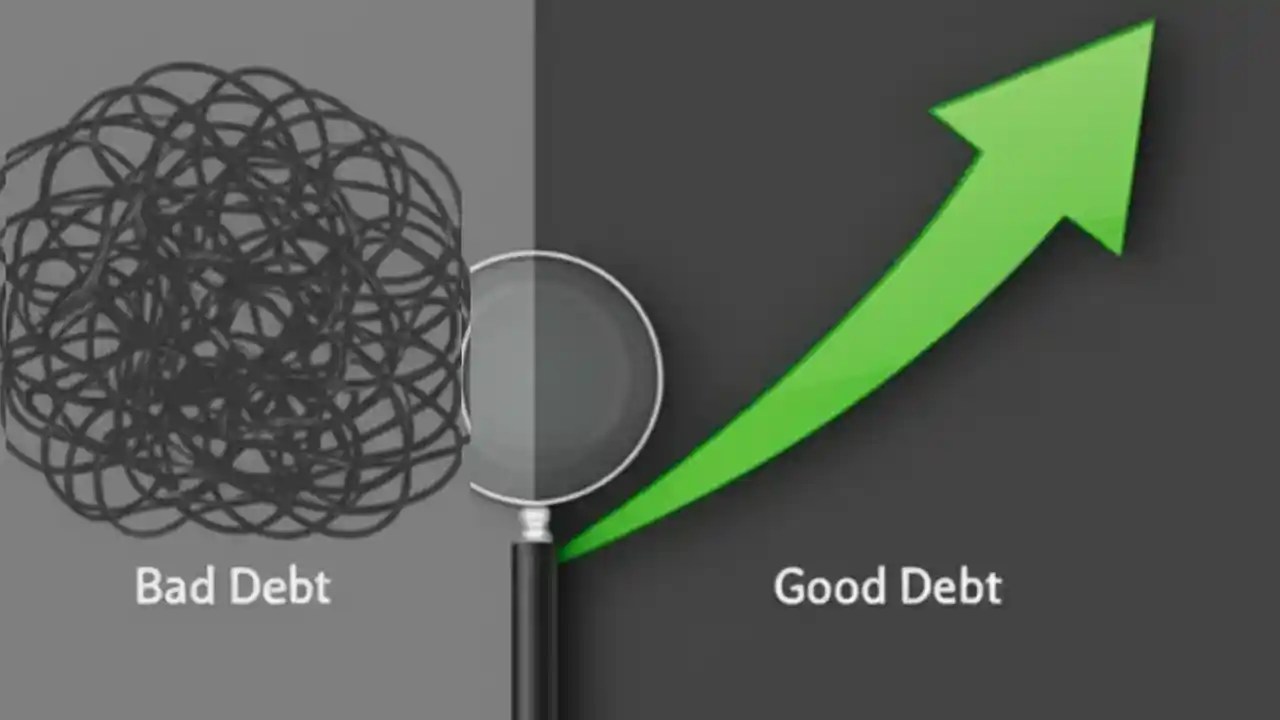 Bad Debt

Good Debt