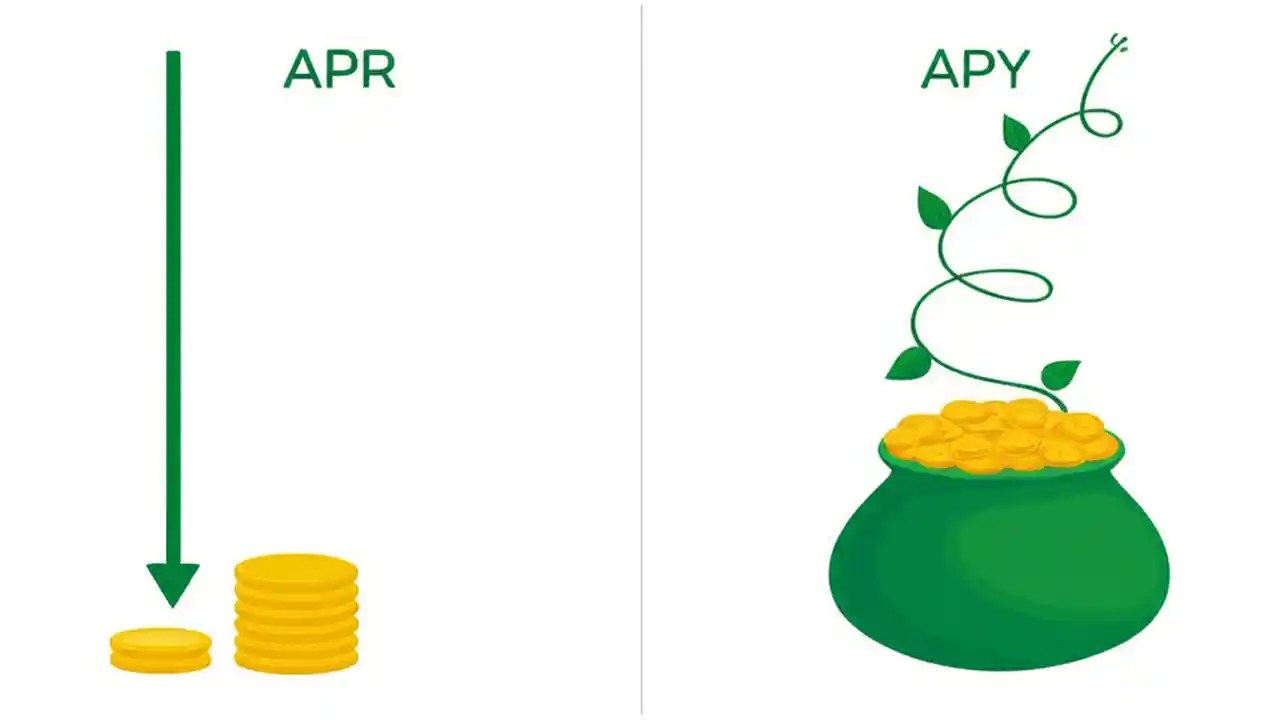 APR

APY