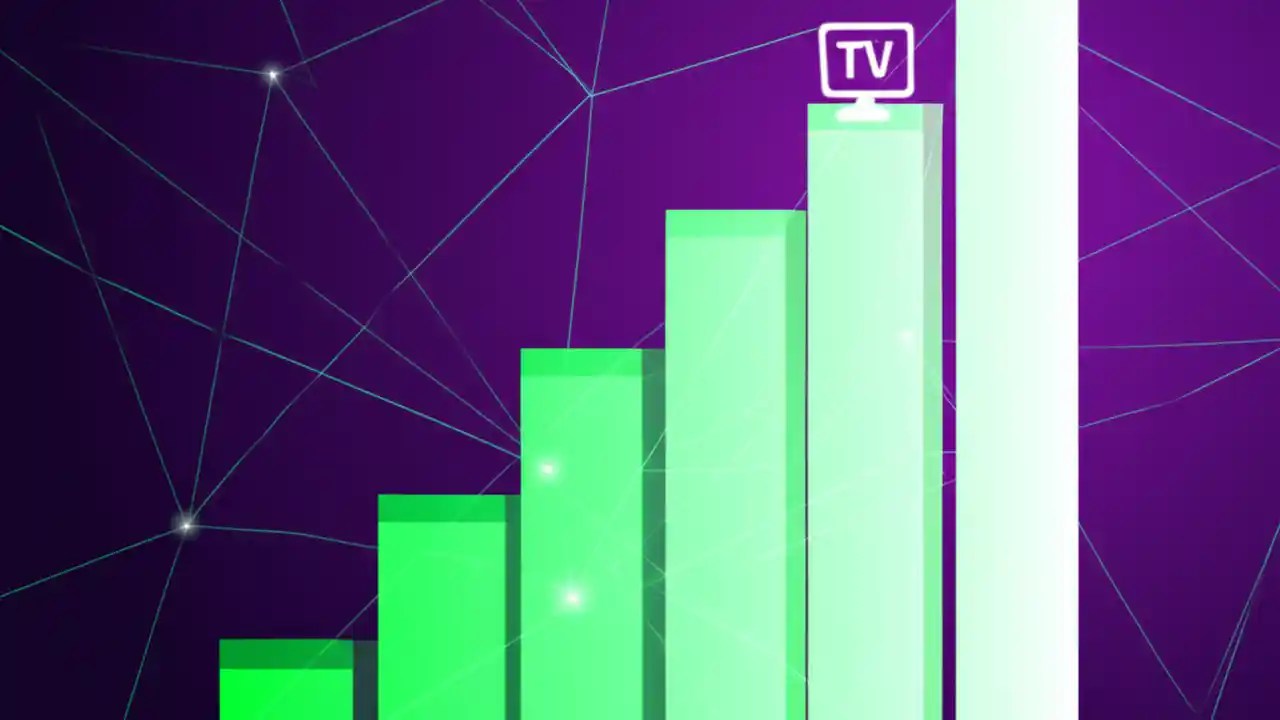 TV