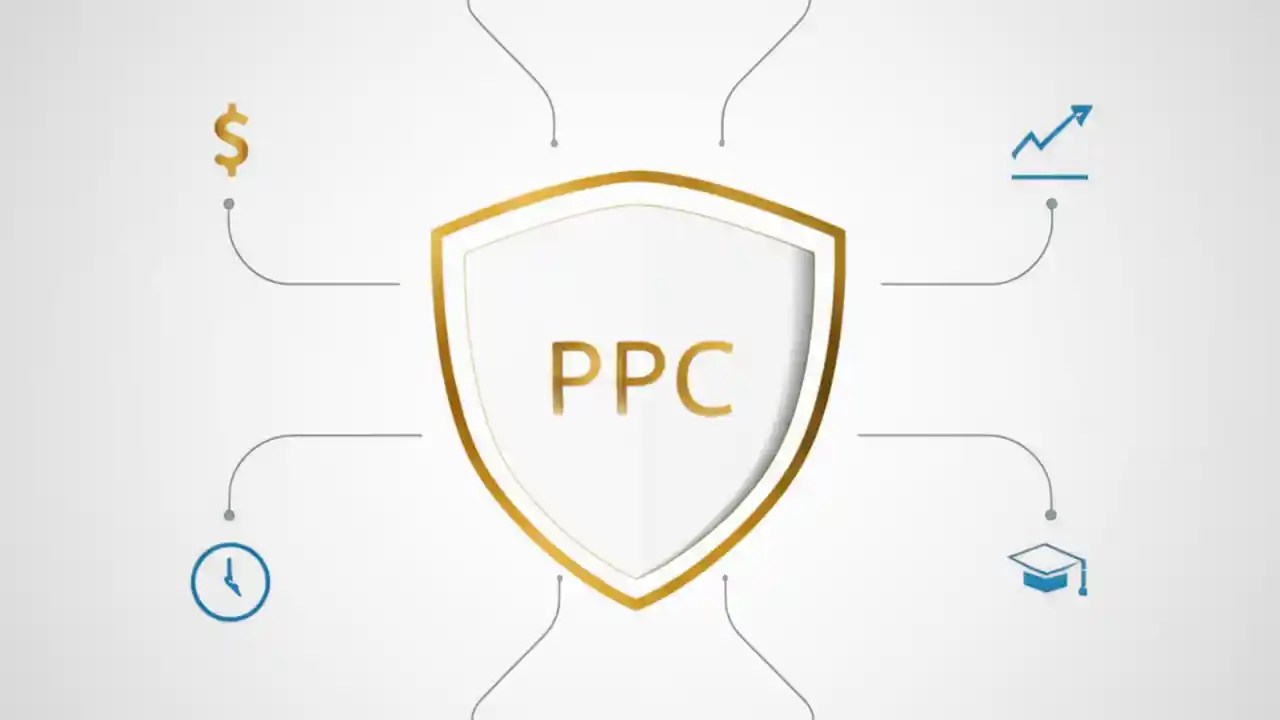 $

PPC