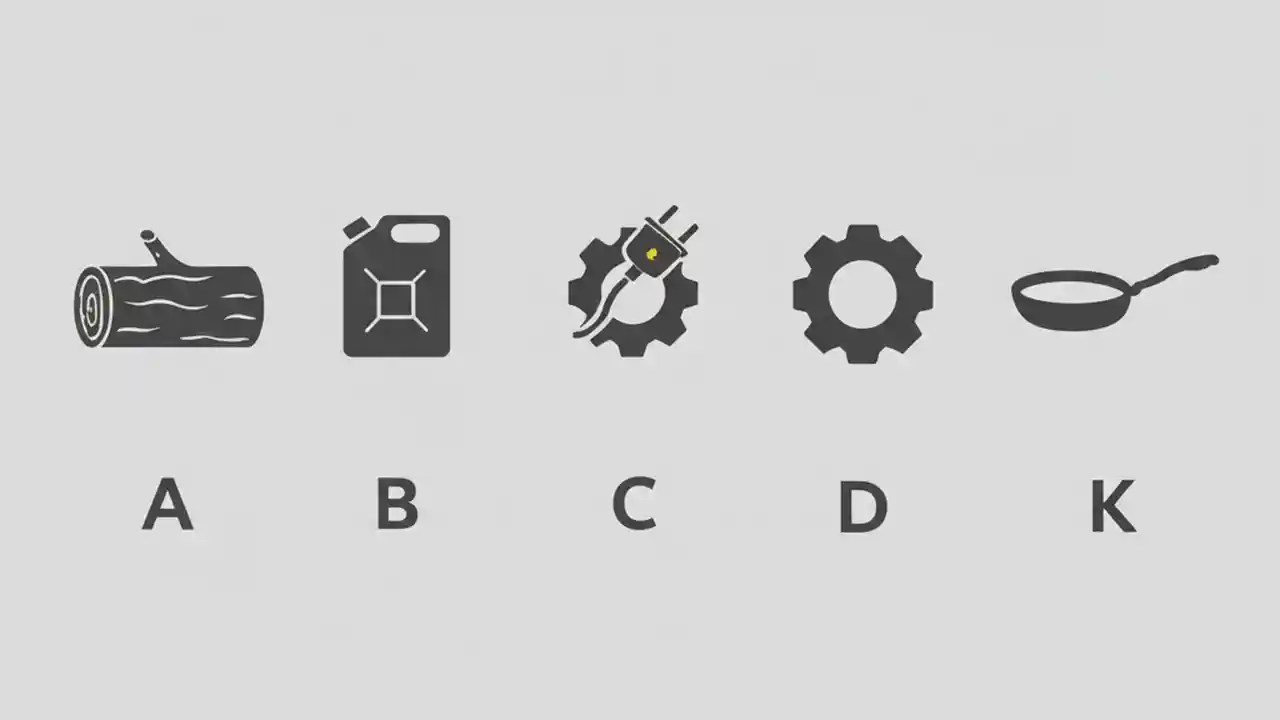 A B C D K