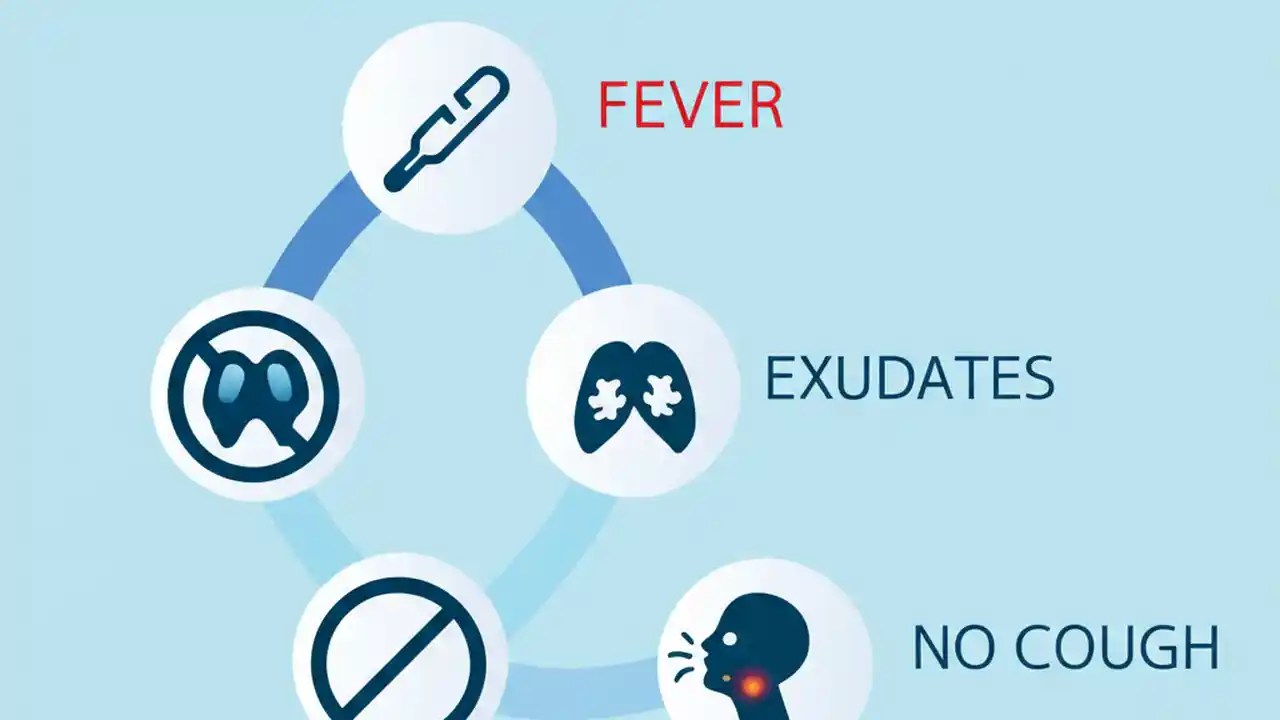 FEVER

EXUDATES

NO COUGH