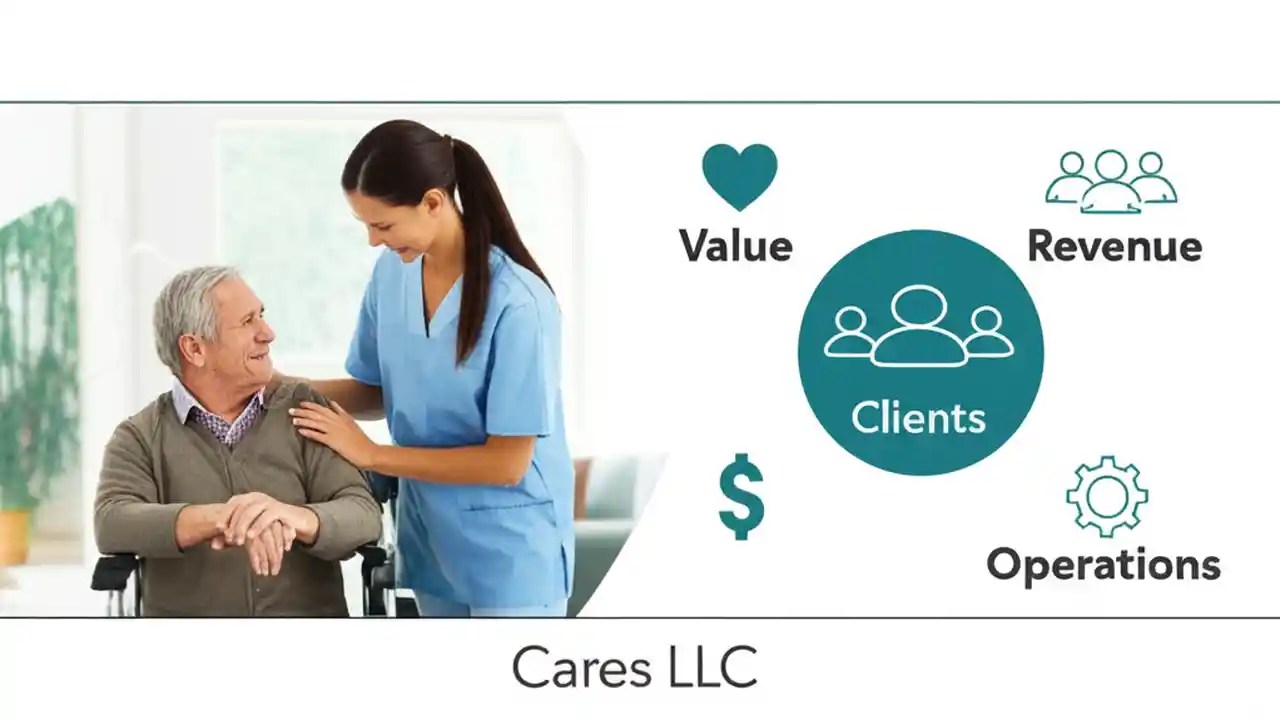 Value

Revenue

Clients

$

Operations

Cares LLC