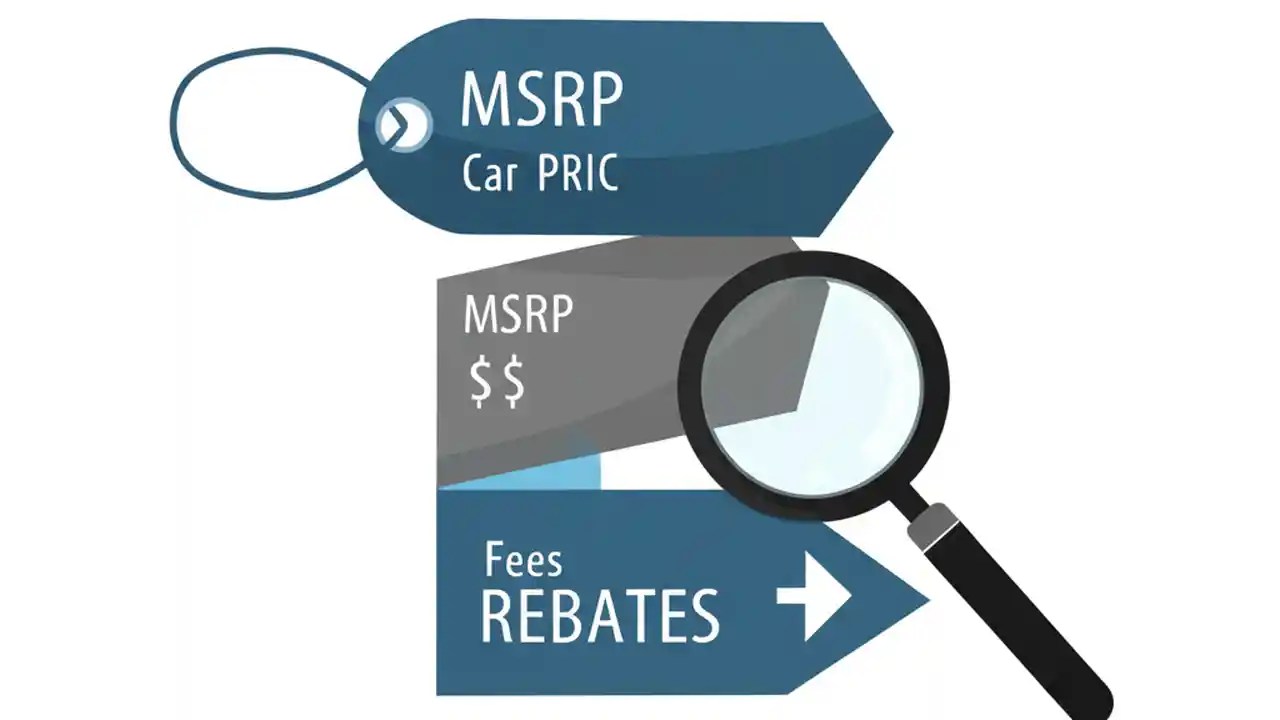 MSRP
Car PRIC

MSRP
$$

Fees
REBATES