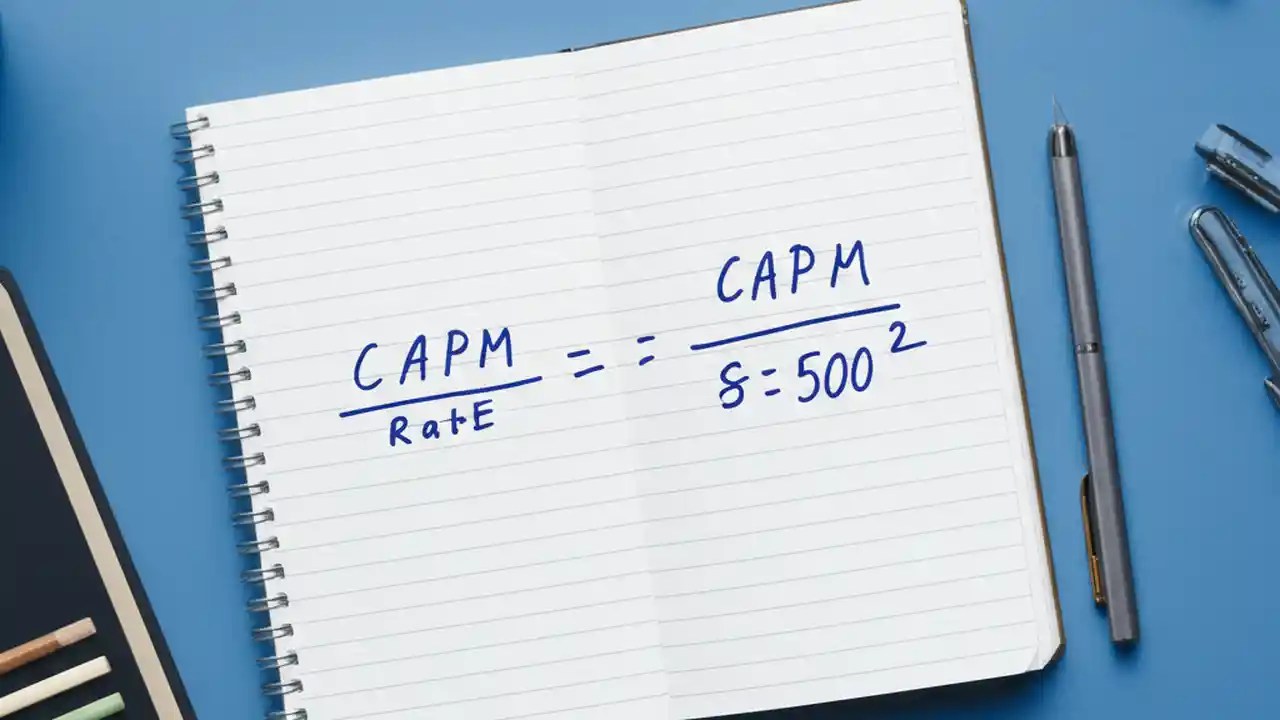 $\frac{CAPM}{RatE} = = \frac{CAPM}{8 = 500^2}$