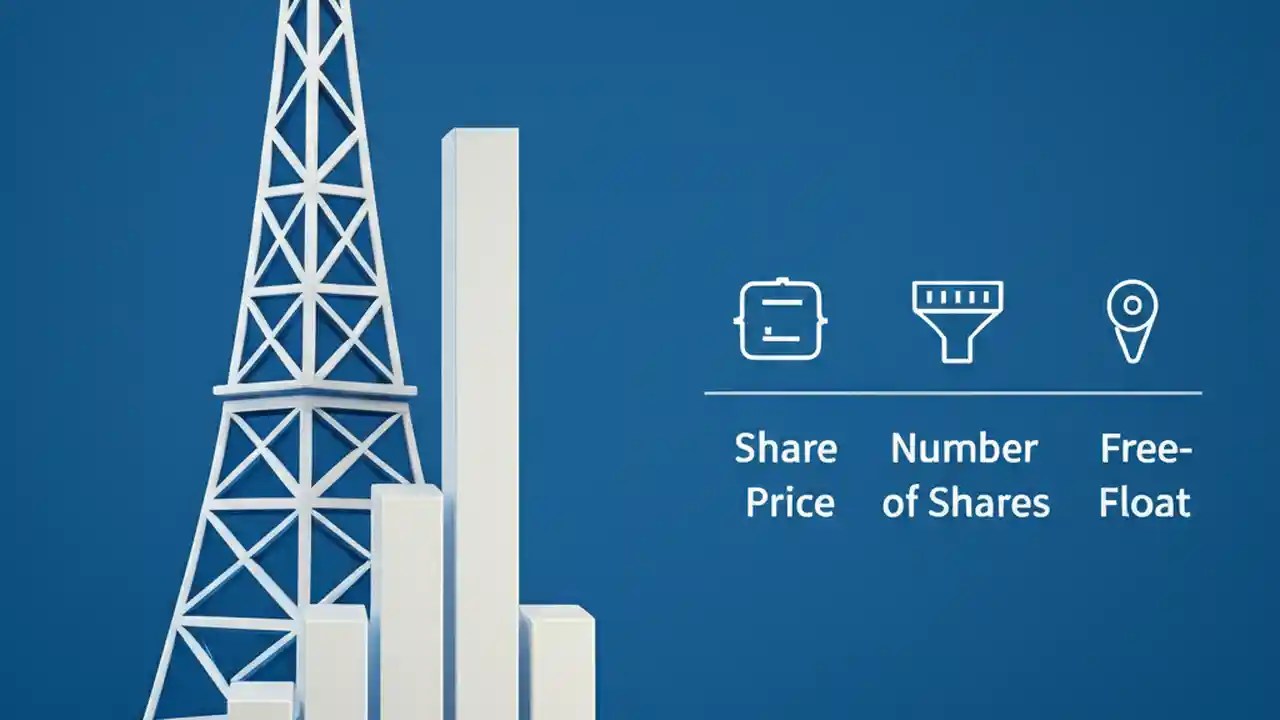 Share Price

Number of Shares

Free-Float