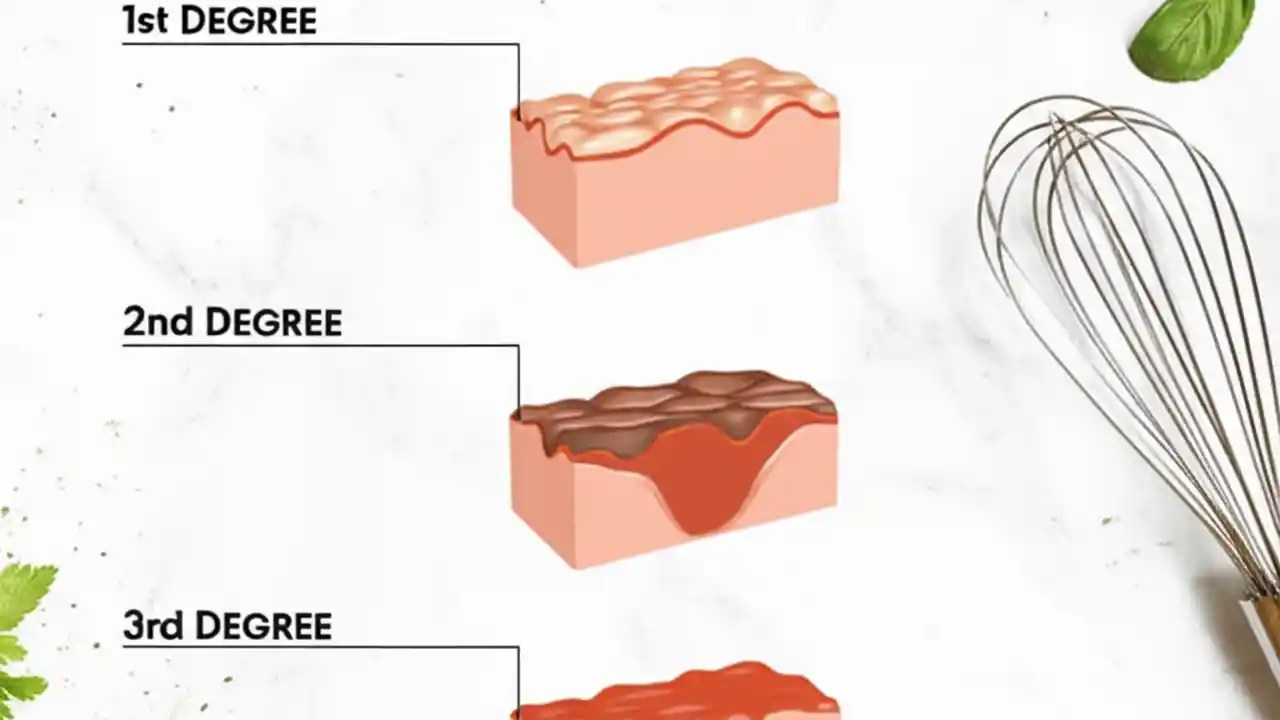 1st DEGREE

2nd DEGREE

3rd DEGREE