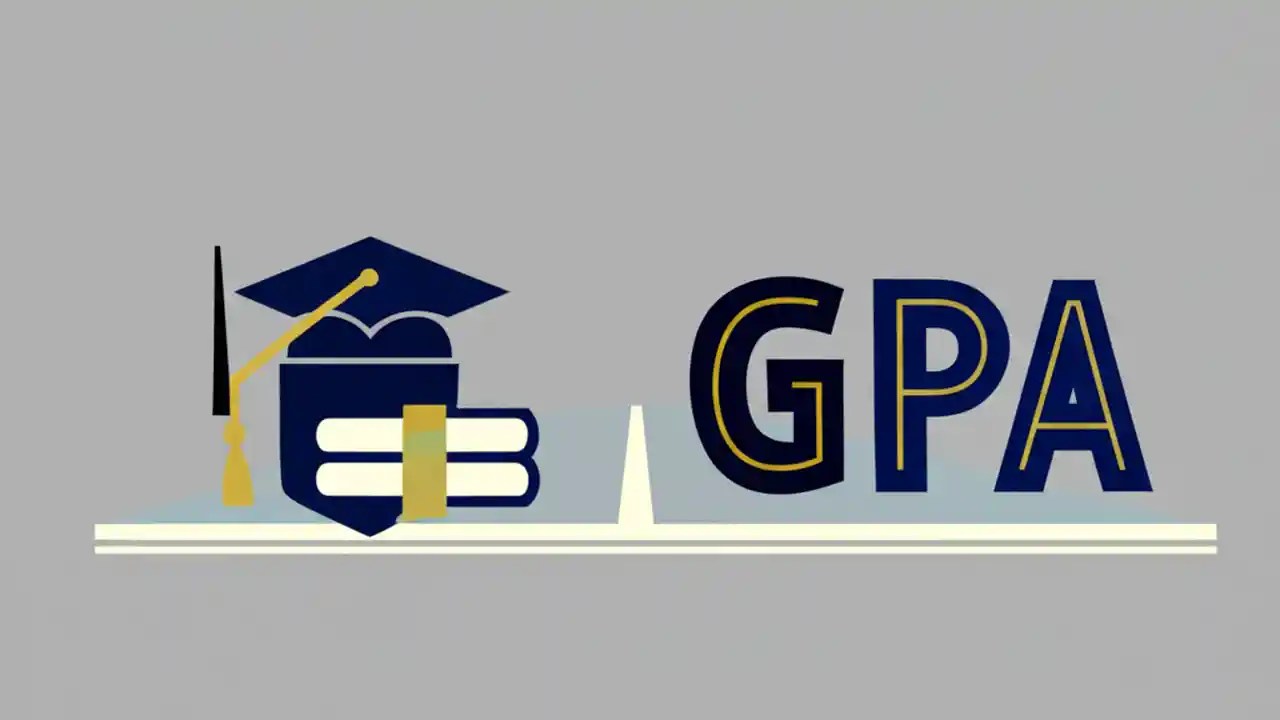 GPA