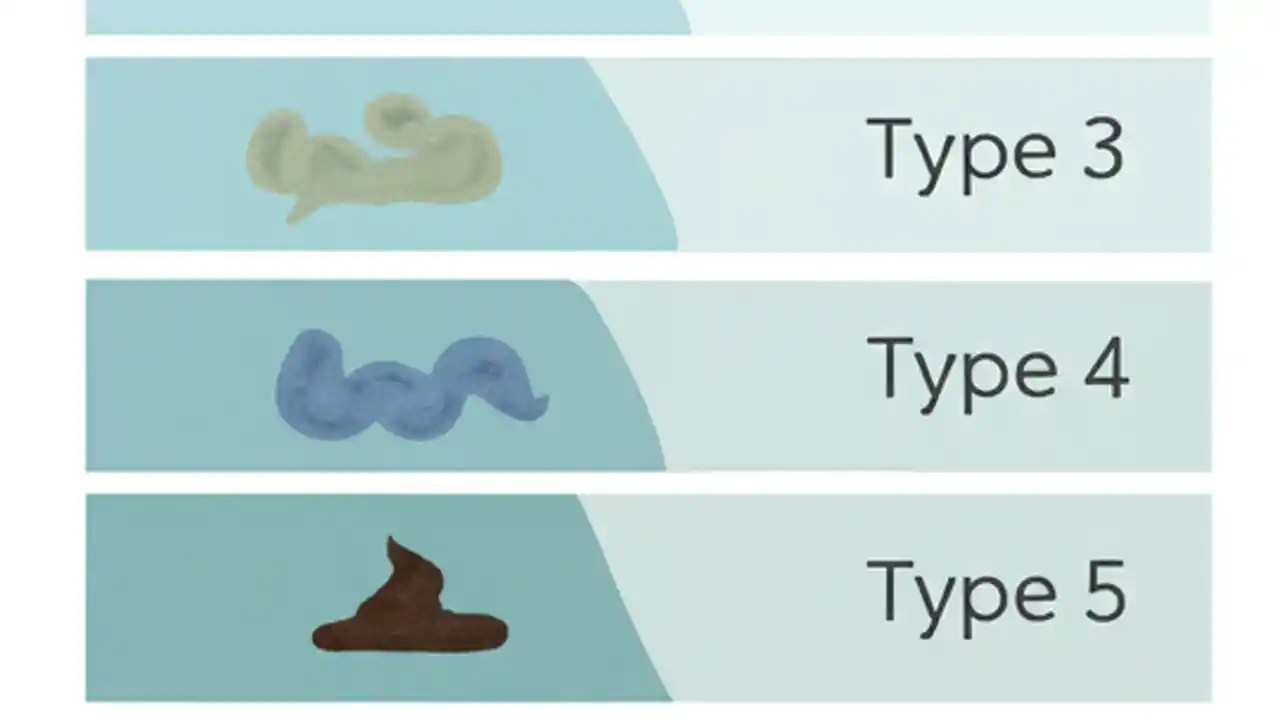 Type 3

Type 4

Type 5