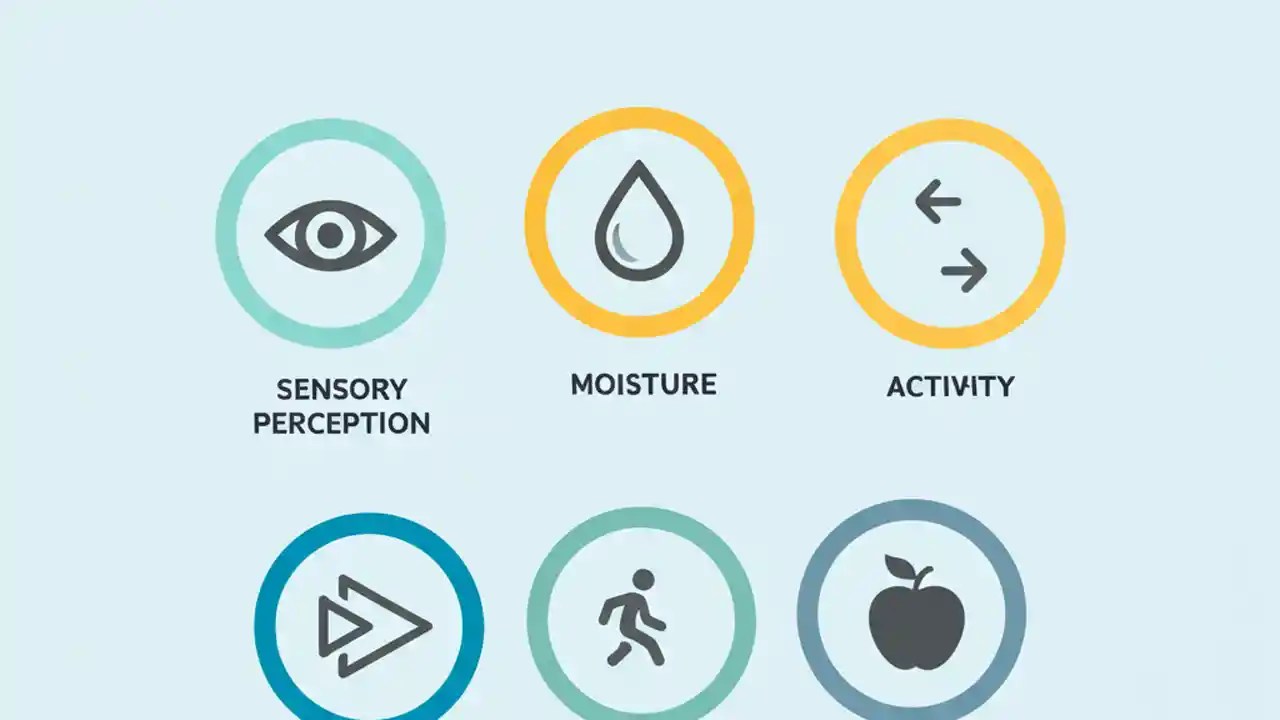 SENSORY PERCEPTION

MOISTURE

ACTIVITY