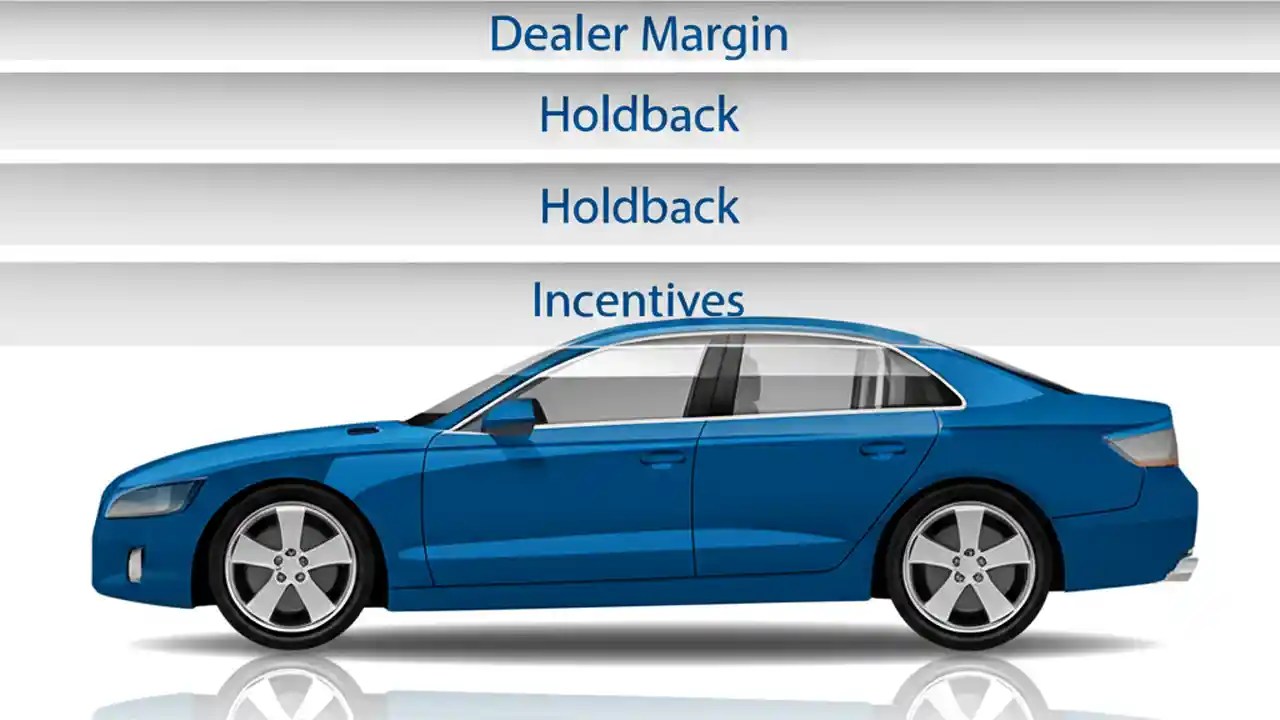 Dealer Margin

Holdback

Holdback

Incentives