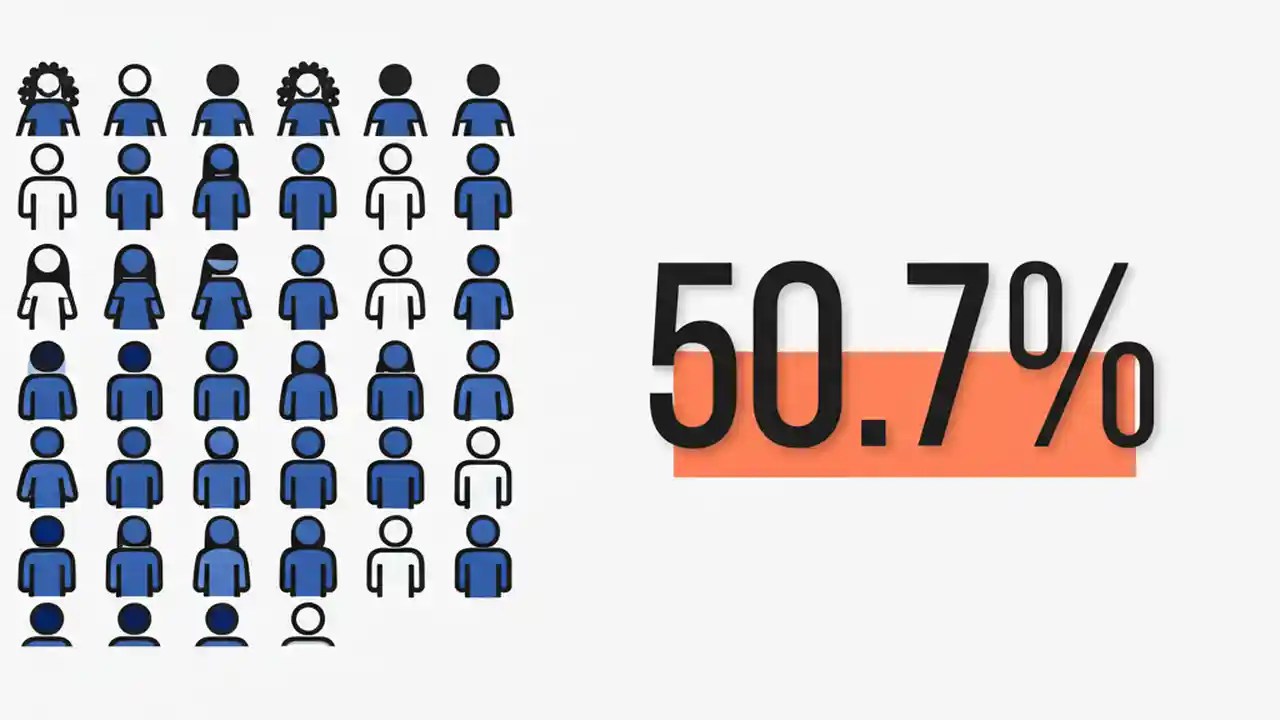 50.7%