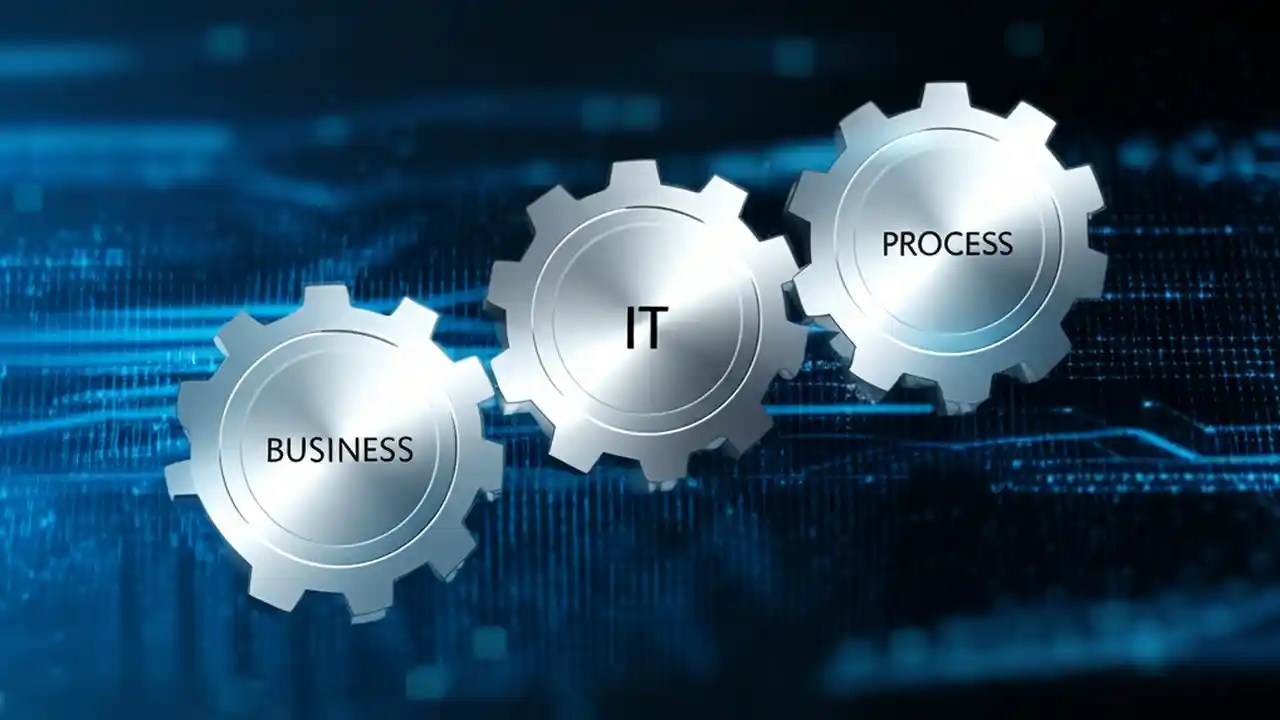 BUSINESS

IT

PROCESS