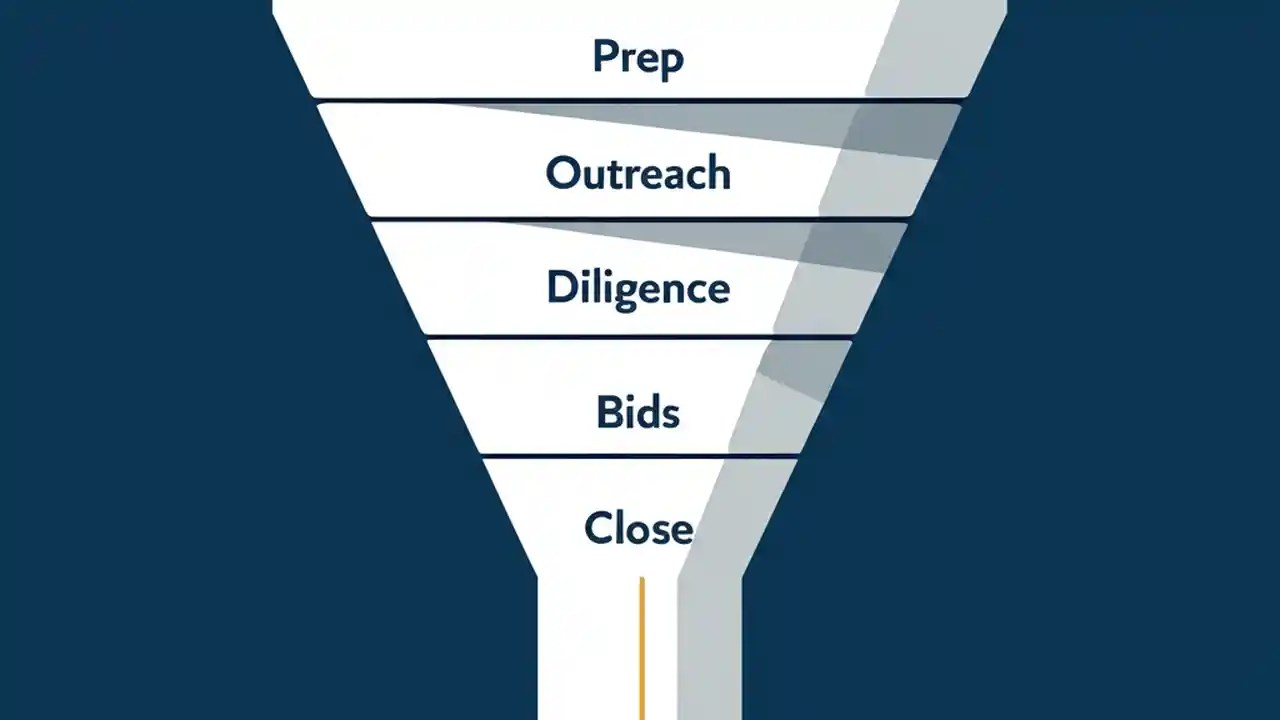 Prep

Outreach

Diligence

Bids

Close