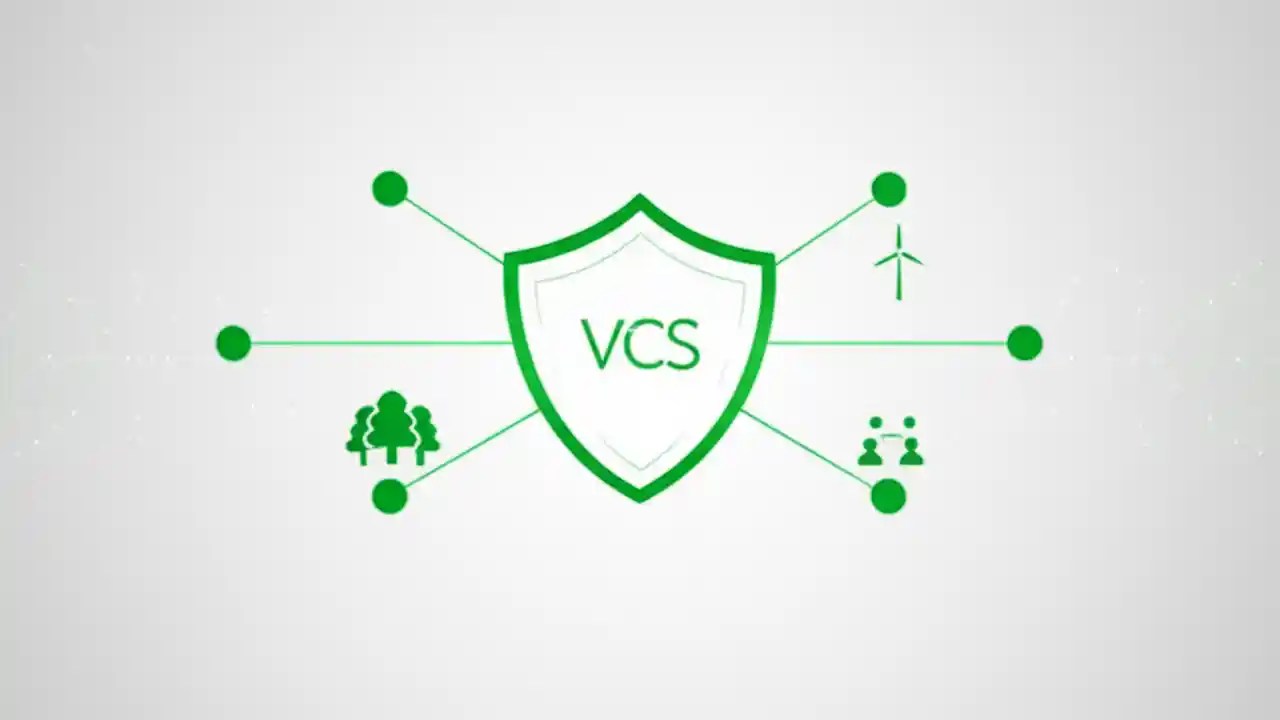 VCS