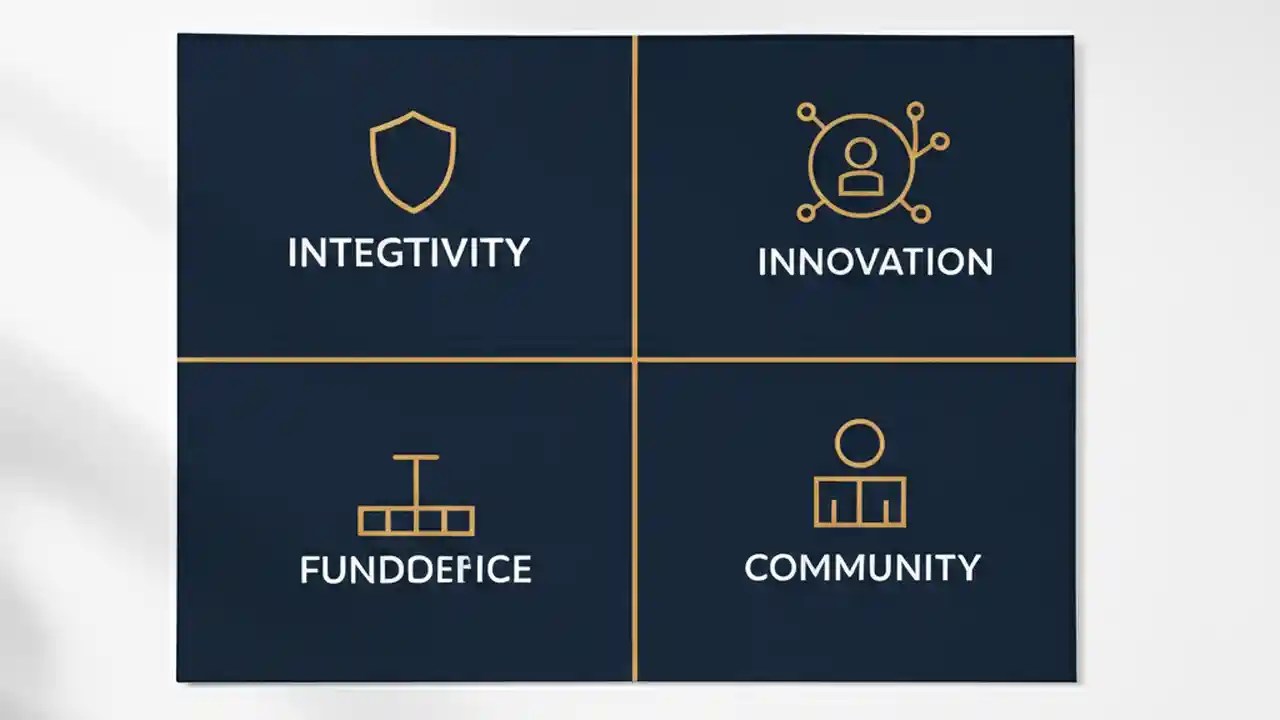 INTEGTIVITY

INNOVATION

FUNDDEFICE

COMMUNITY