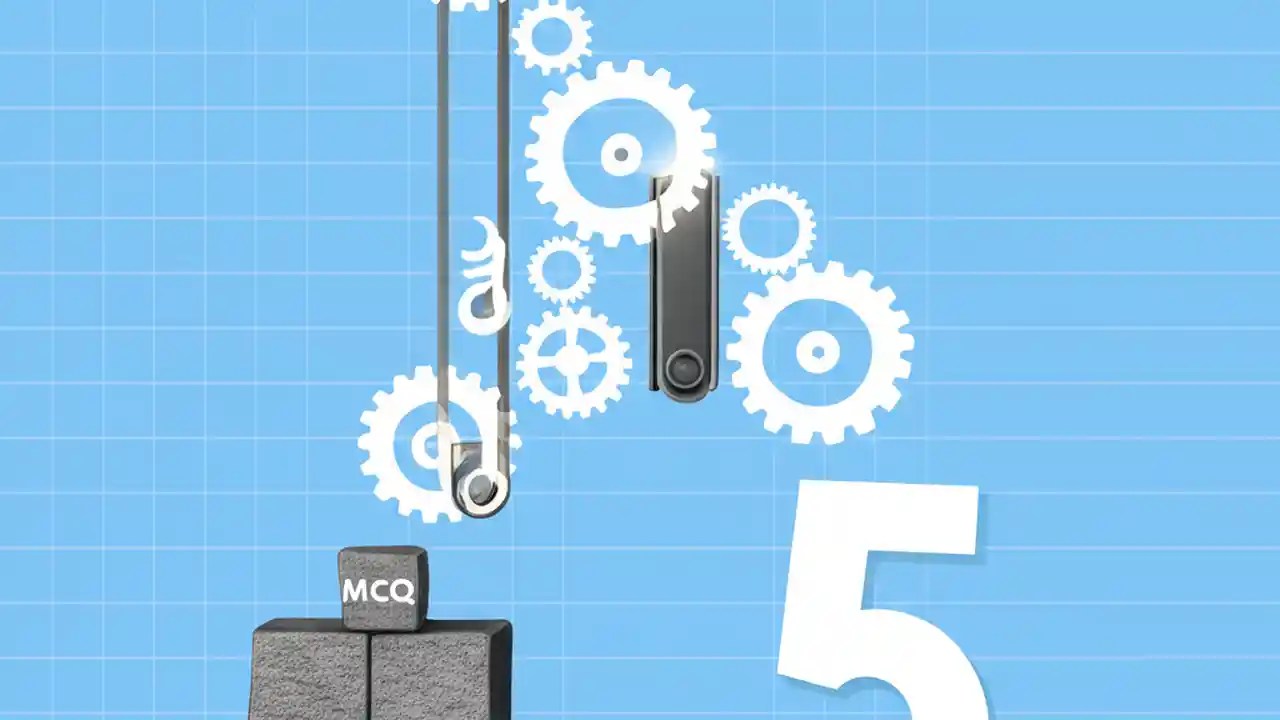 MCQ

5