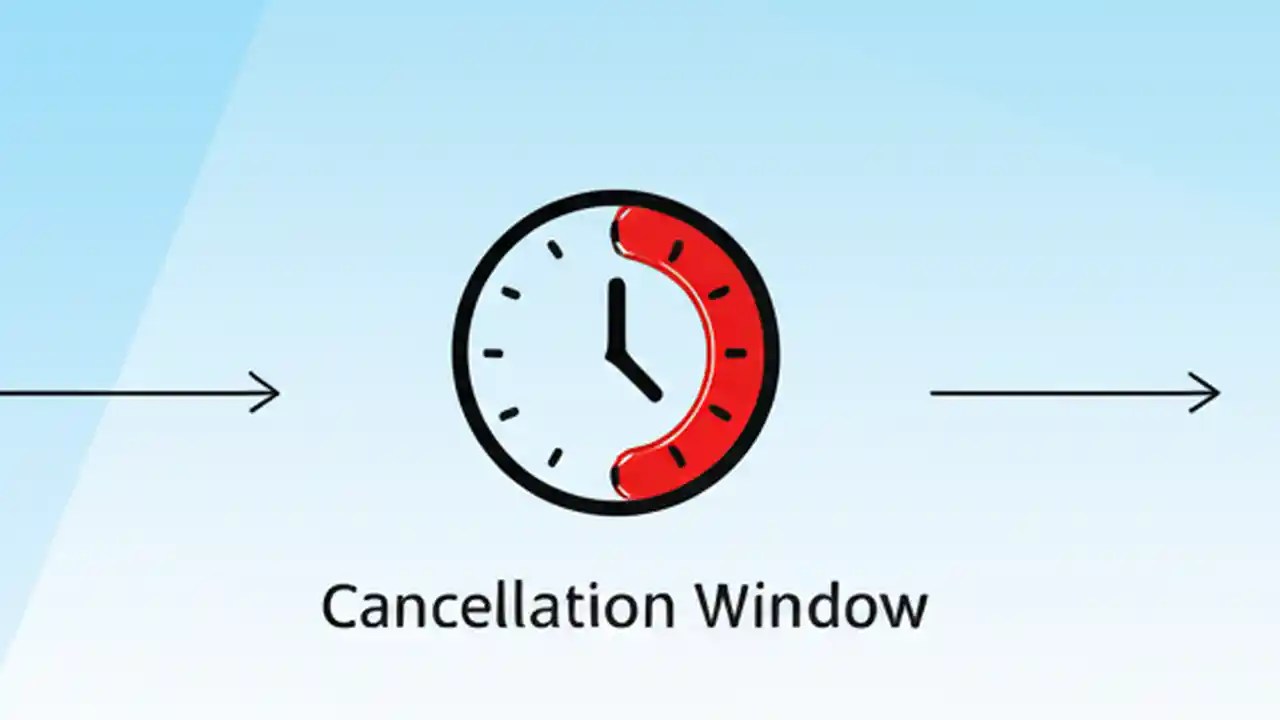 Cancellation Window