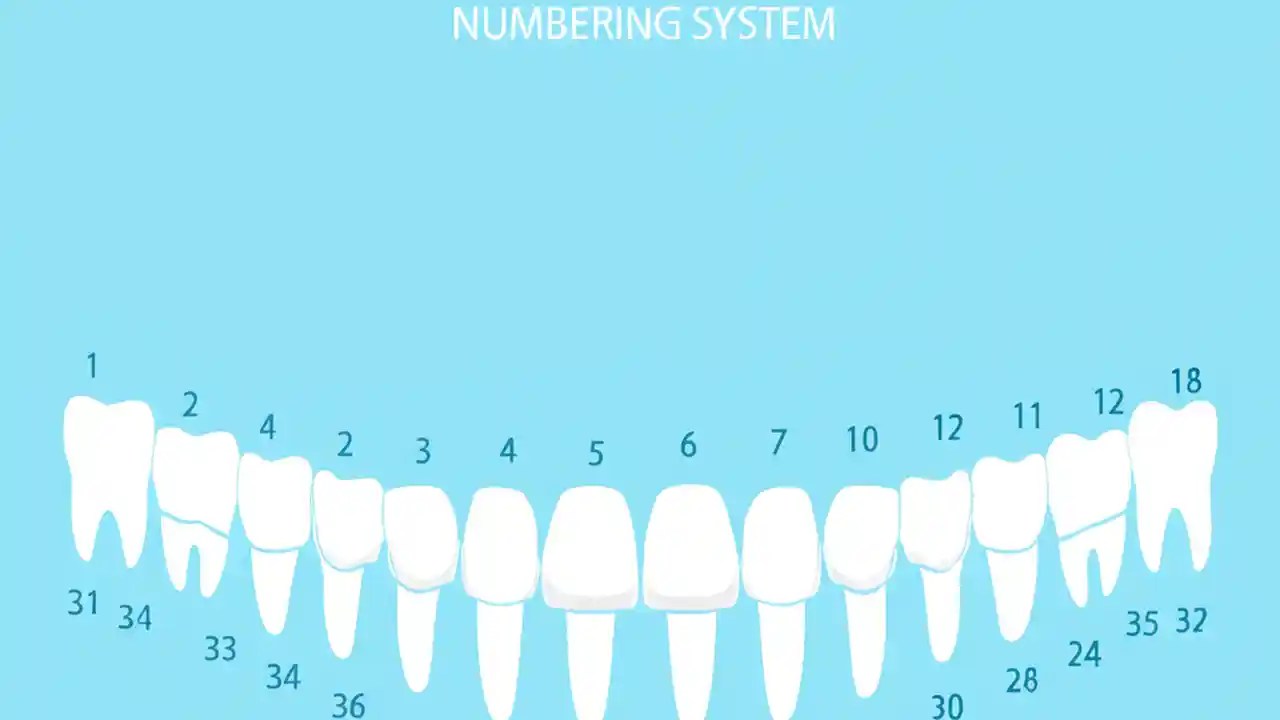 NUMBERING SYSTEM

1
2
4
2
3
4
5
6
7
10
12
11
12
18

31
34
33
34
36
30
28
24
35
32