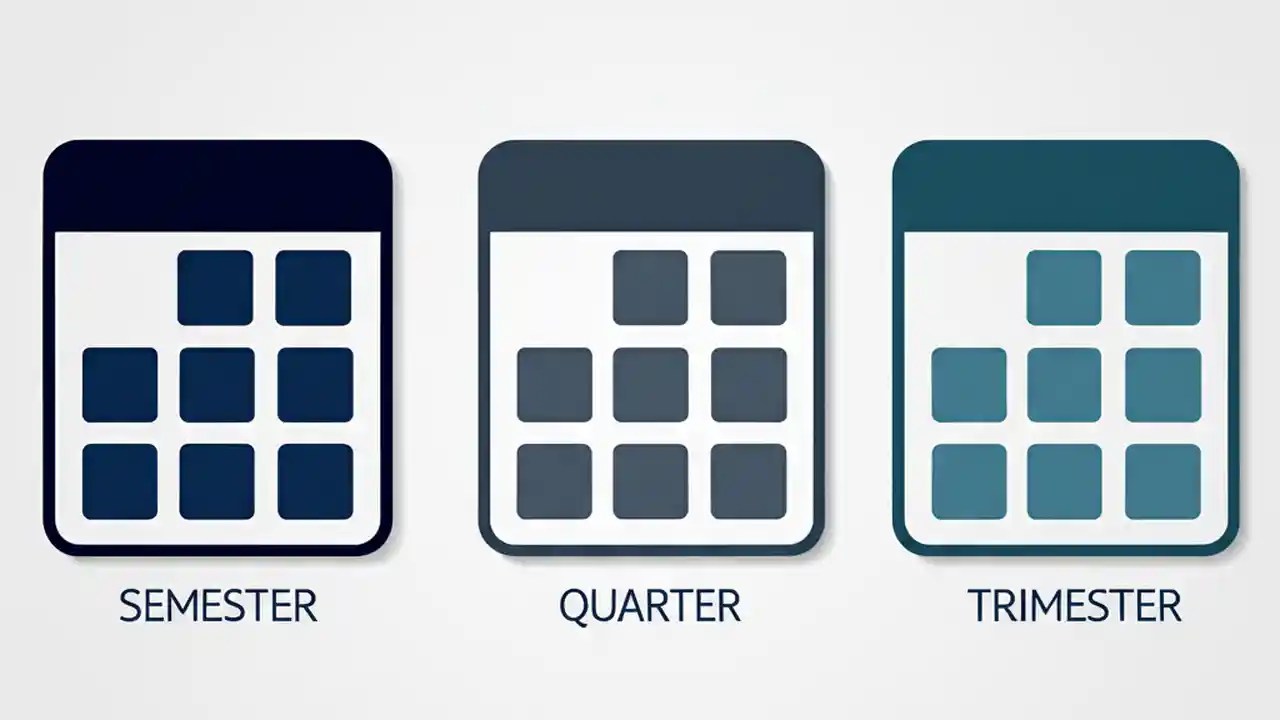 SEMESTER

QUARTER

TRIMESTER