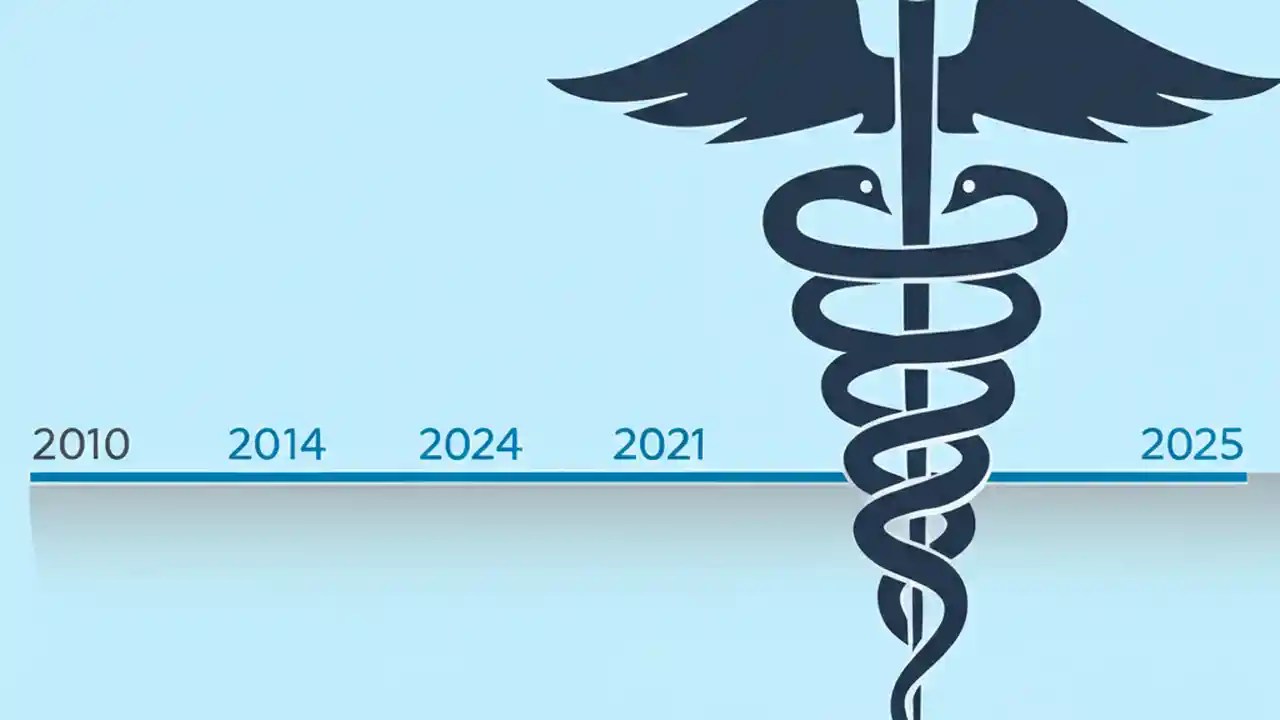 2010 2014 2024 2021 2025