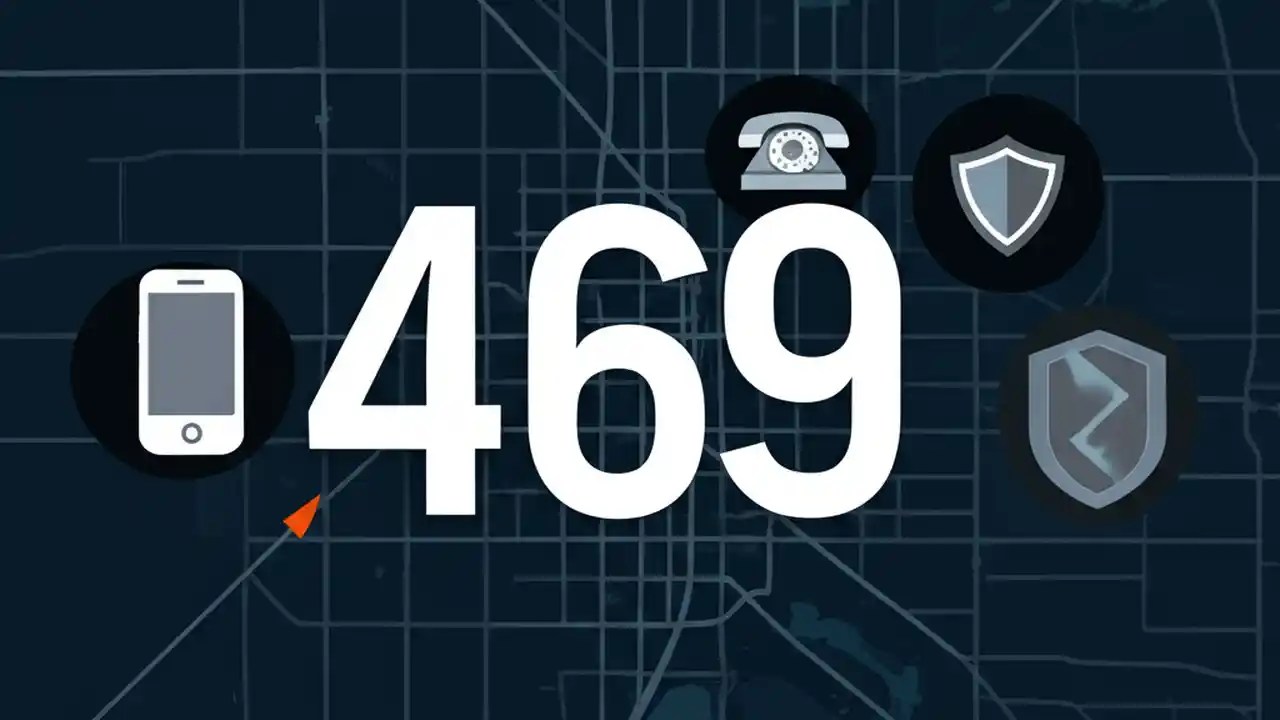 469